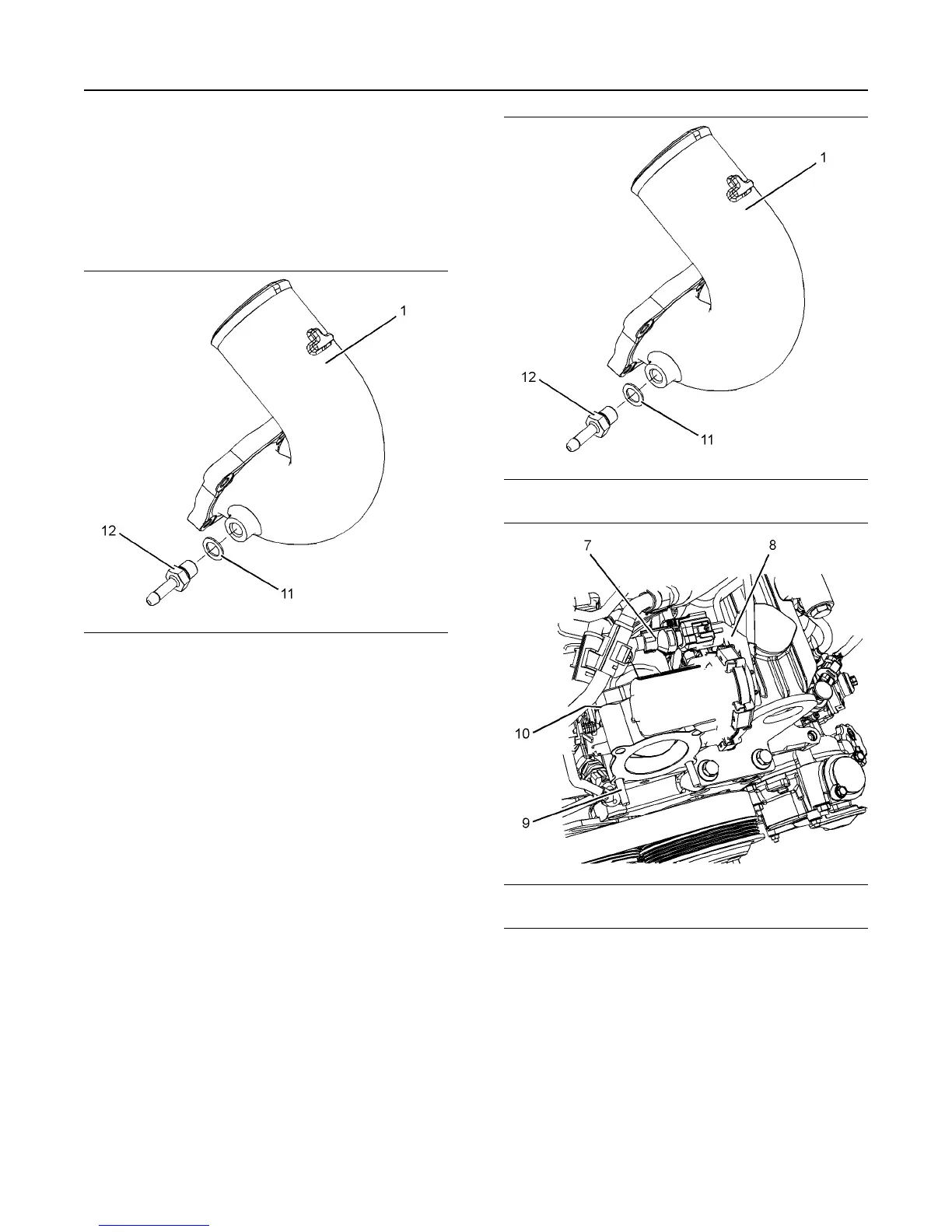 1

12

11

1

12

11

7

8

10

9