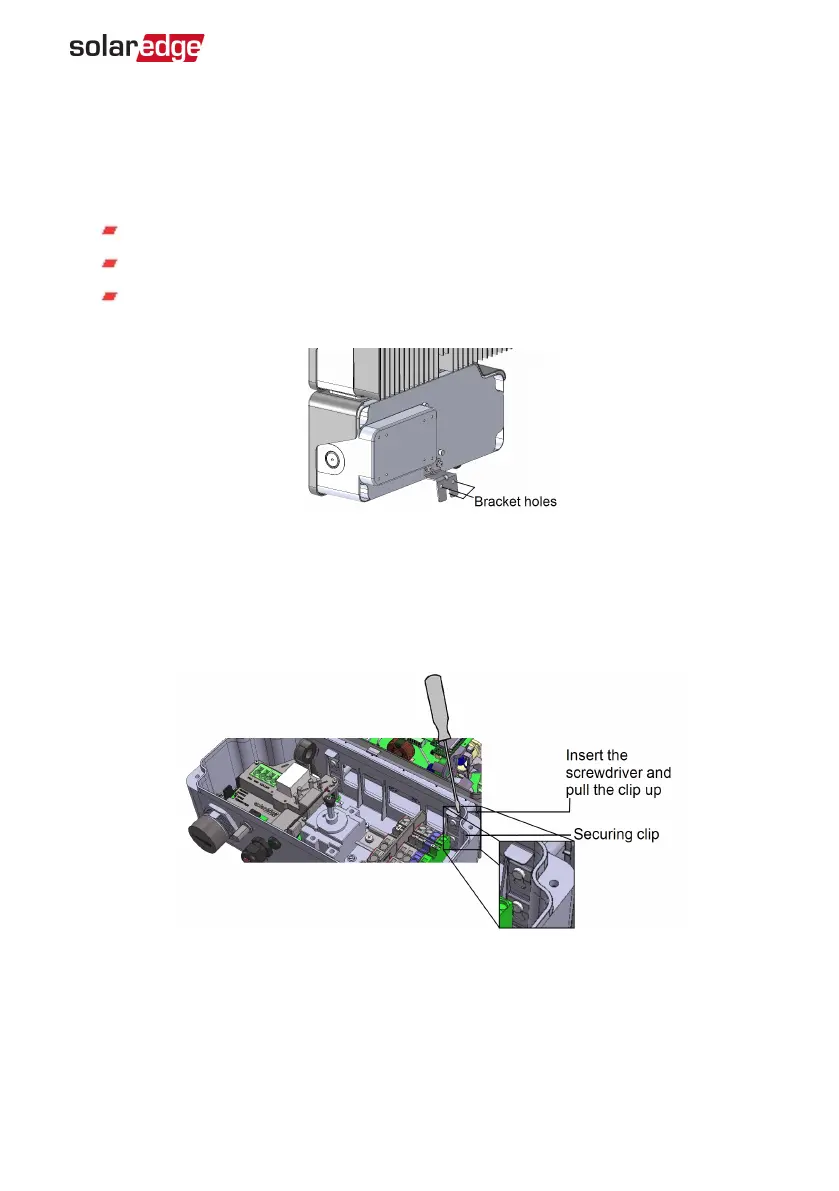 solaredge

Bracket holes

Insert the screwdriver and pull the clip up

Securing clip