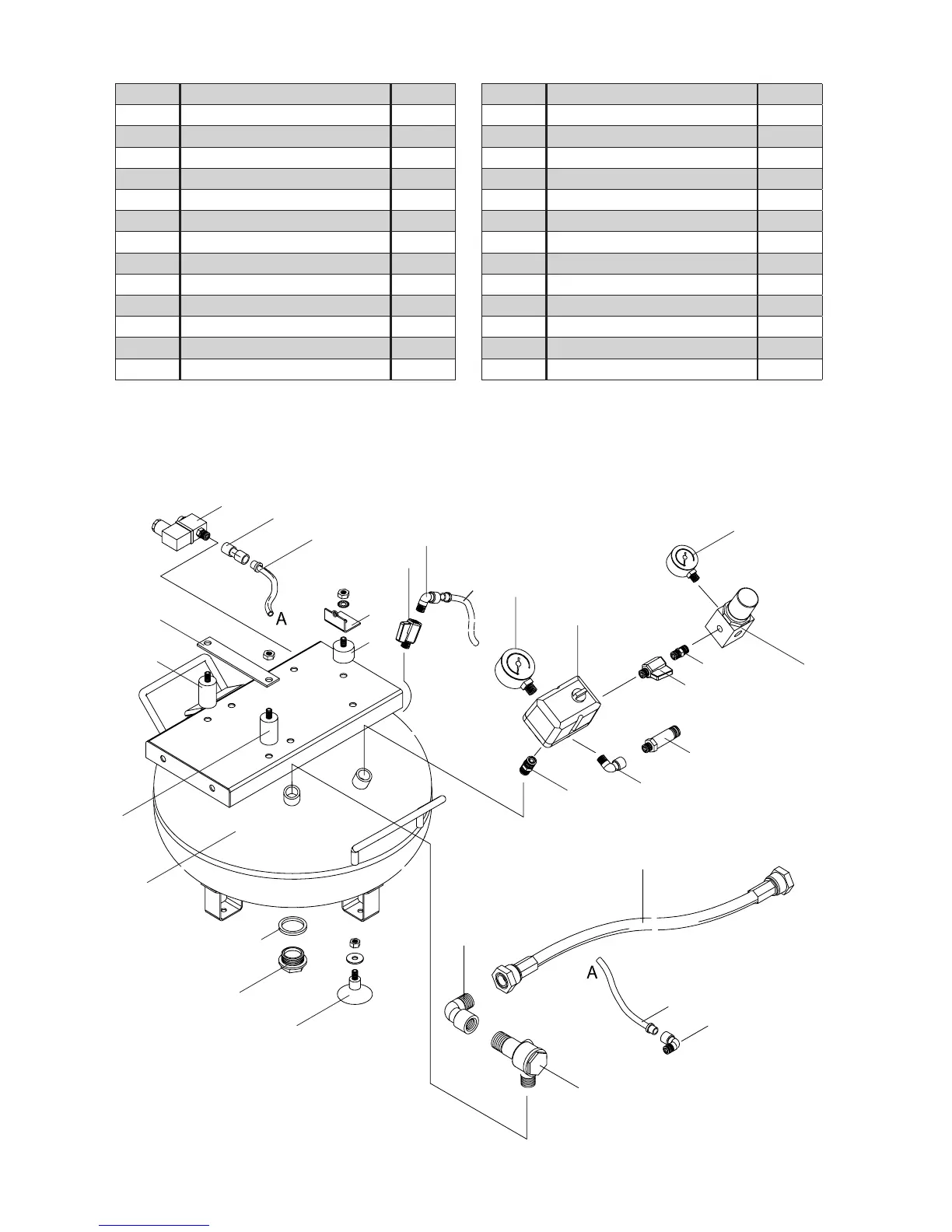 A

A