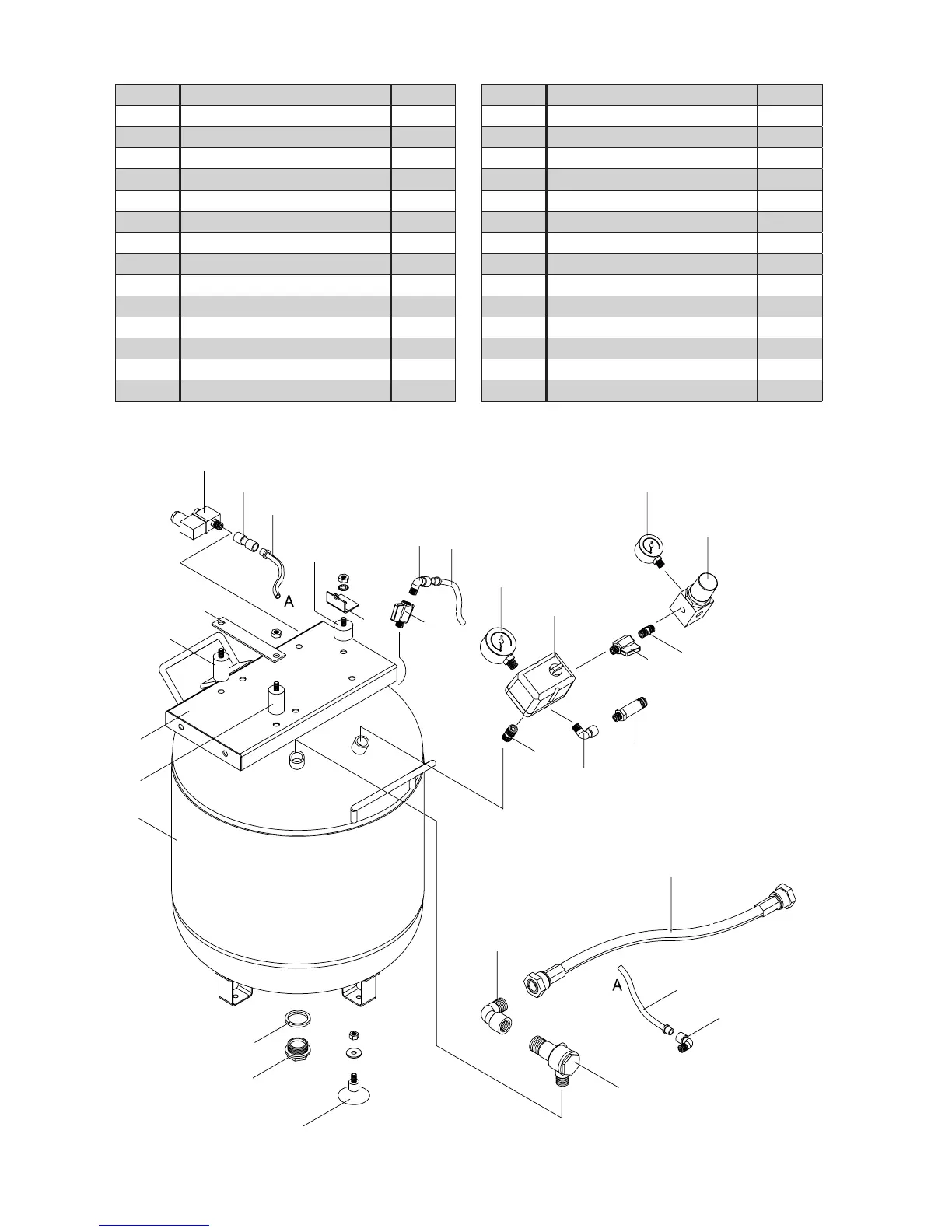 A

A