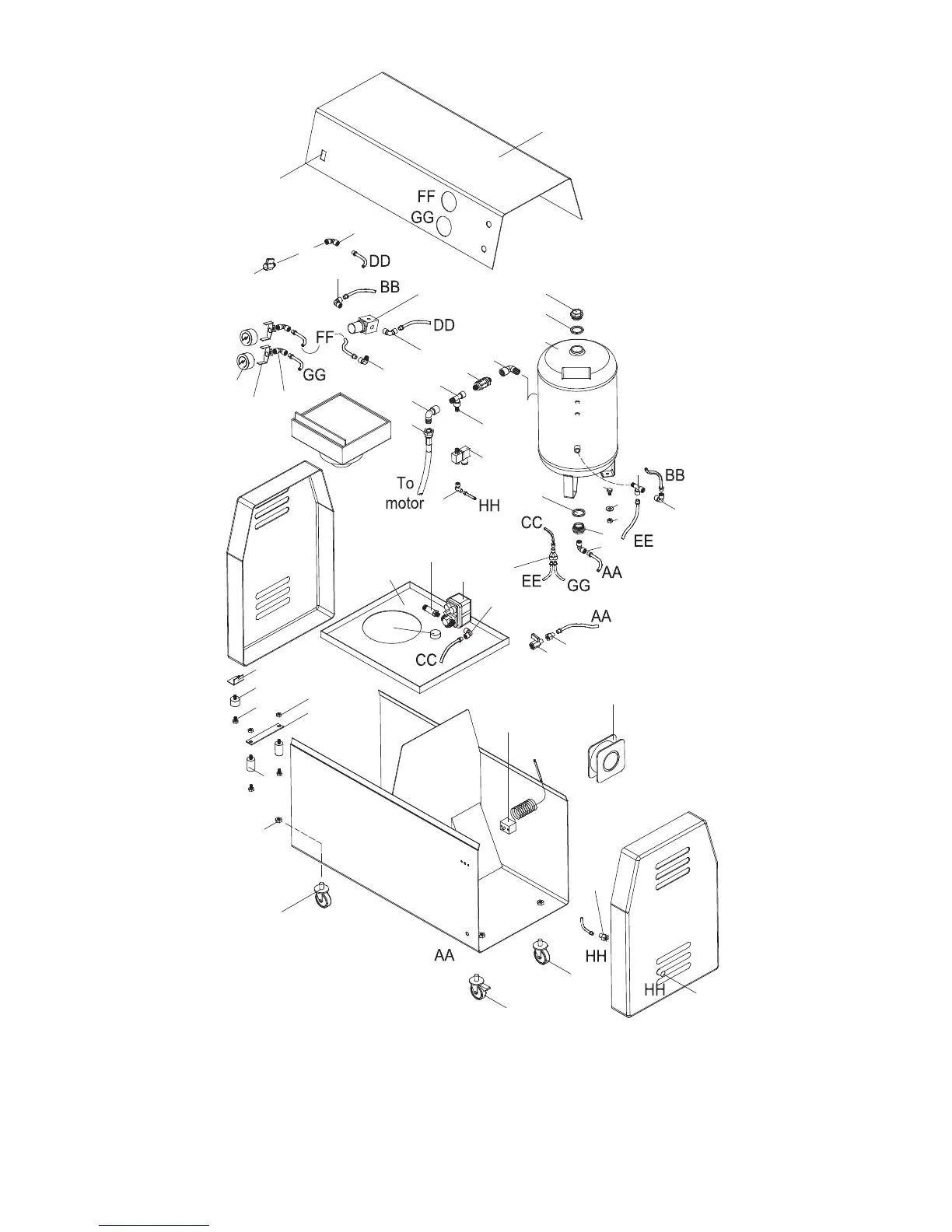 FF
GG
DD
BB
DD
FF
GG
To motor
HH
BB
CC
EE
EE
GG
AA
AA
CC
AA
HH
HH