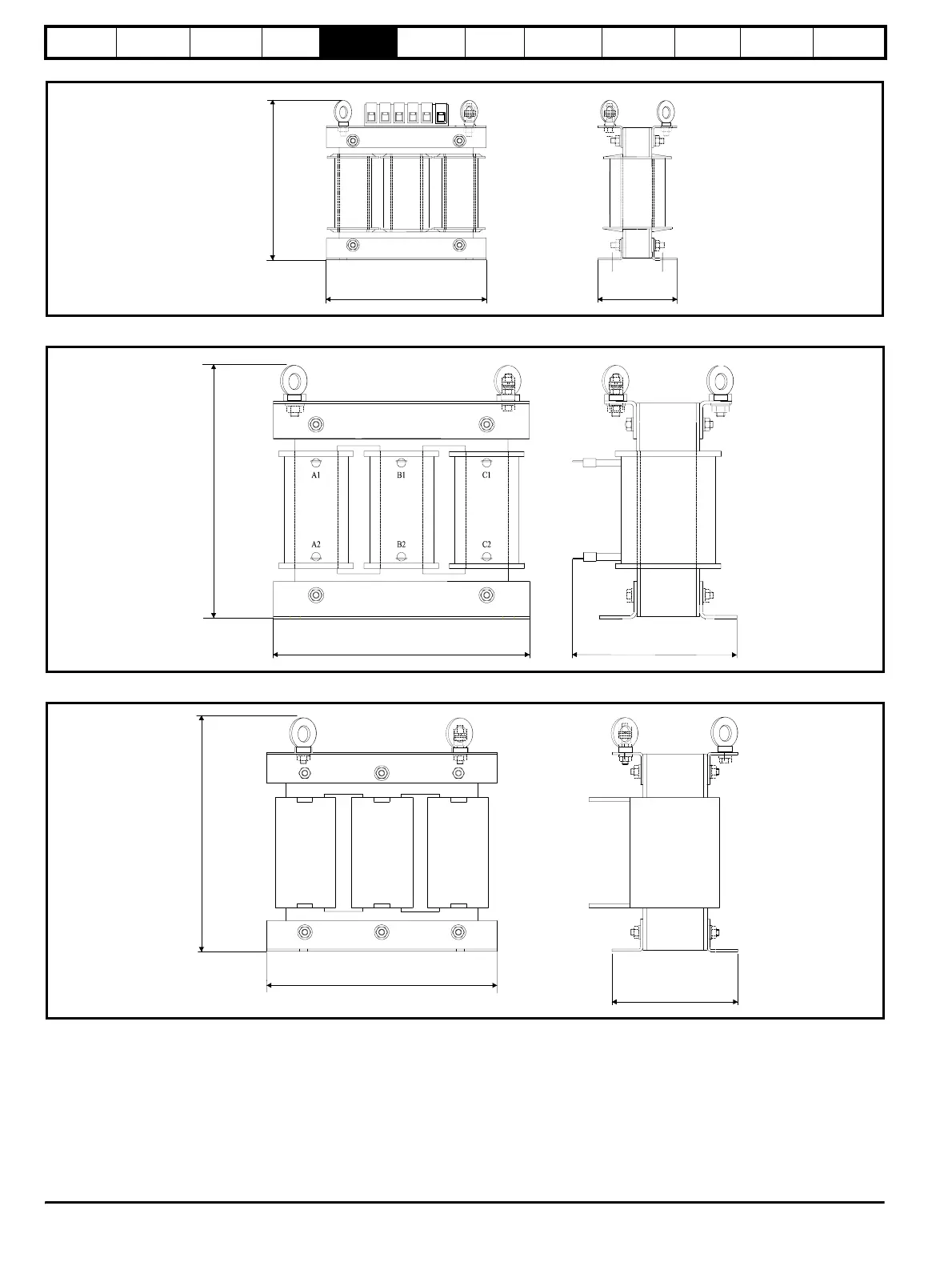 A1
B1
C1
A2
B2
C2