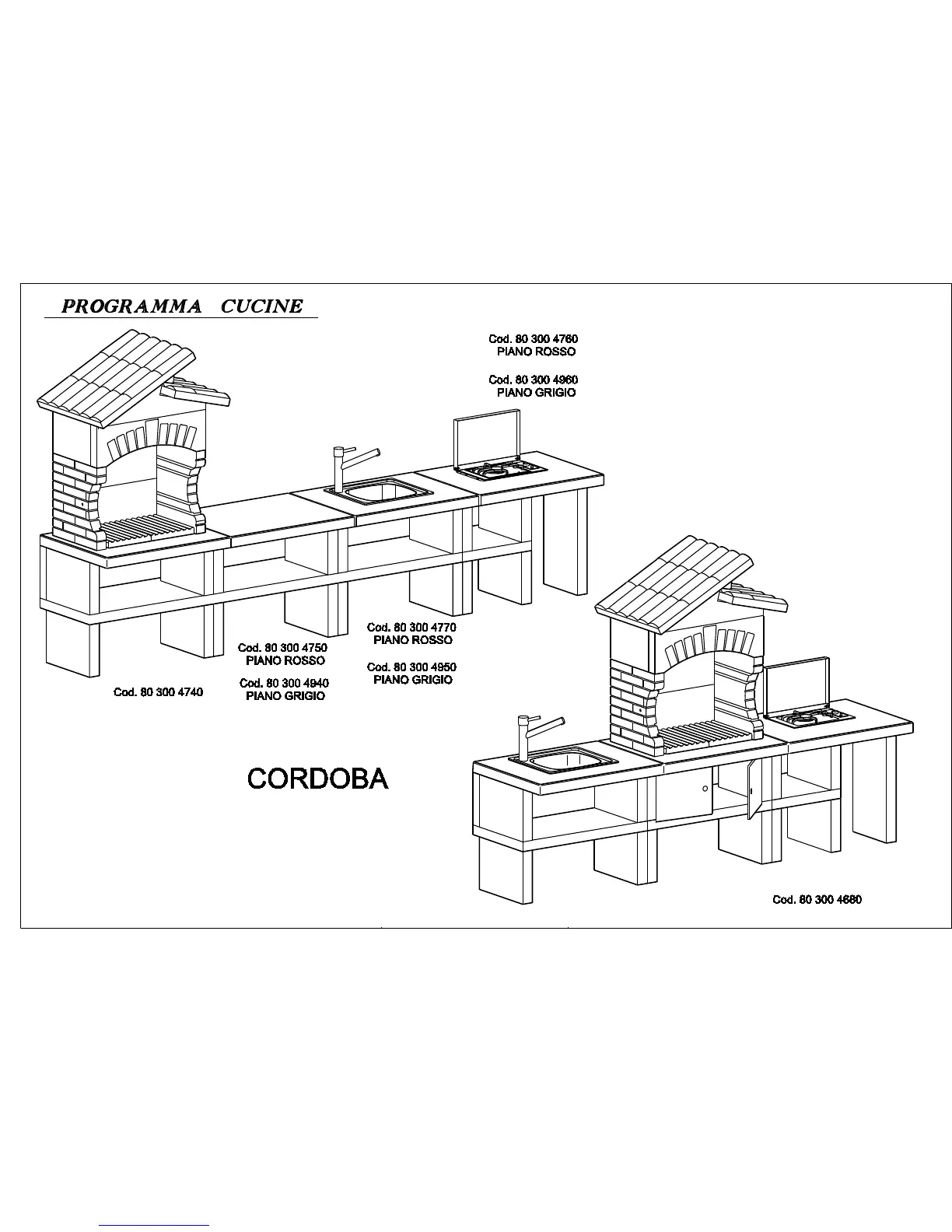 PROGRAMMA CUCINE

Cod. 80 300 4760
PIANO ROSSO

Cod. 80 300 4960
PIANO GRIGIO

Cod. 80 300 4770
PIANO ROSSO

Cod. 80 300 4950
PIANO GRIGIO

Cod. 80 300 4750
PIANO ROSSO

Cod. 80 300 4940
PIANO GRIGIO

Cod. 80 300 4740

CORDOBA

Cod. 80 300 4680