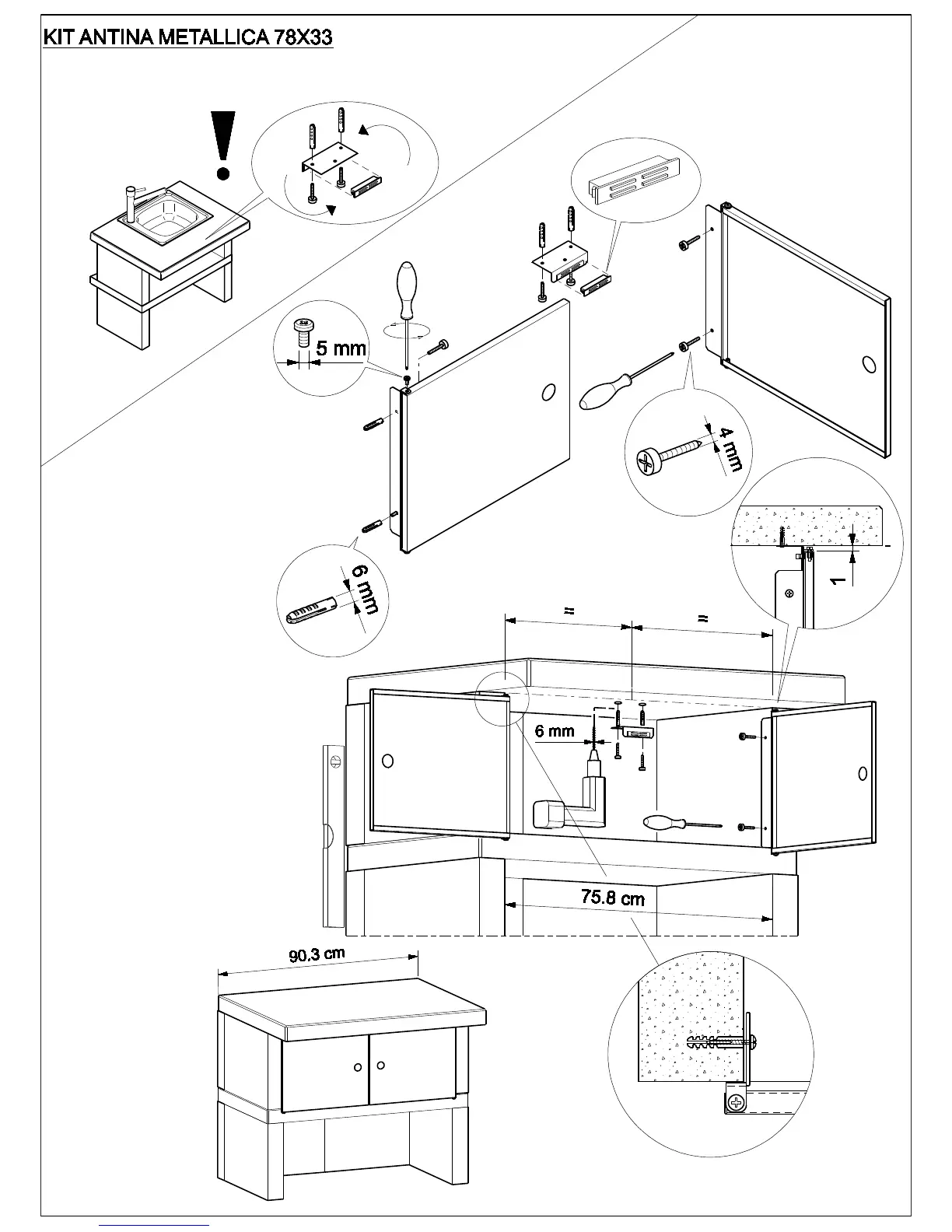 KIT ANTINA METALLICA 78X33

5 mm

4 mm

6 mm

1

=

=

6 mm

75.8 cm

90.3 cm