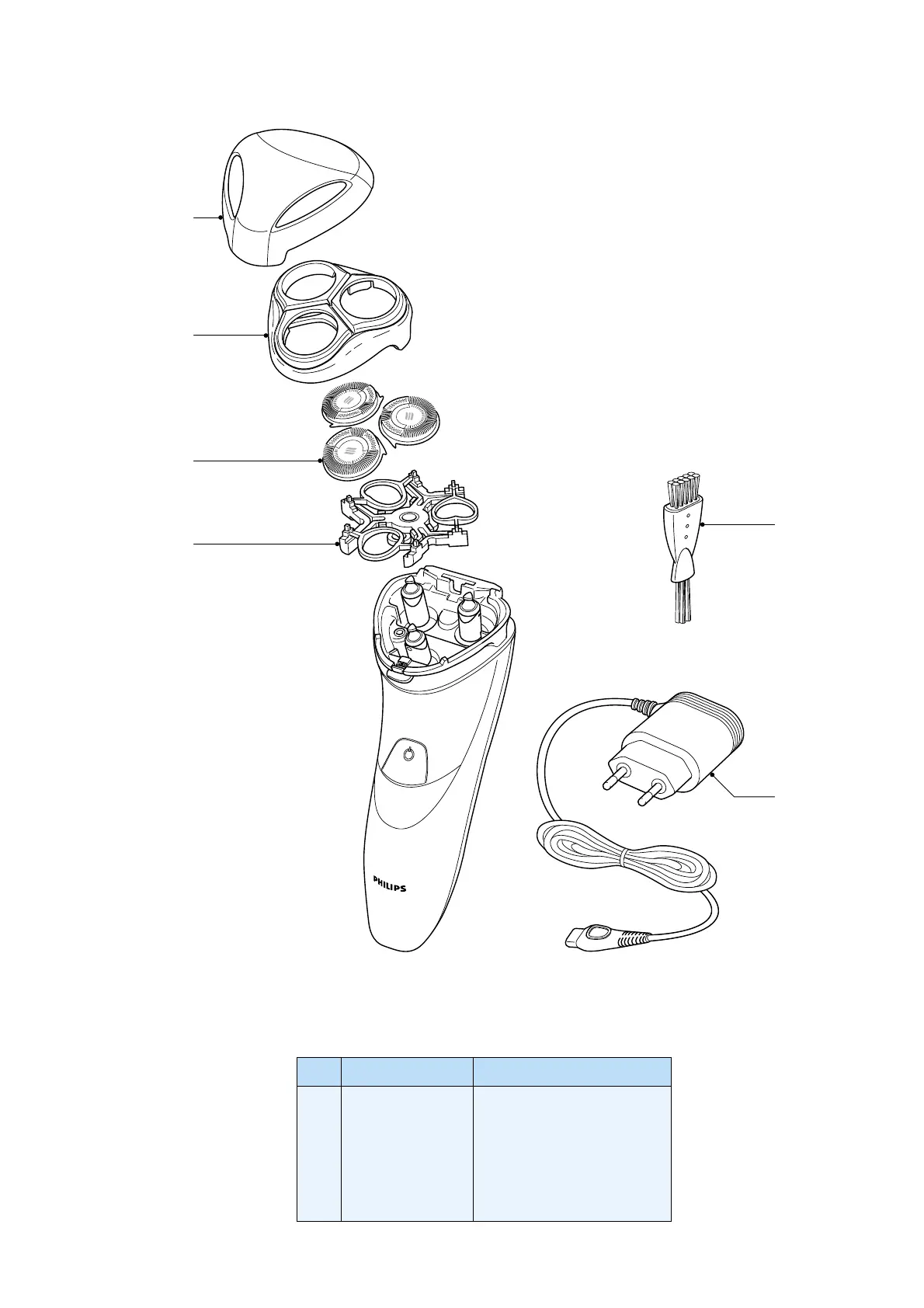 PHILIPS