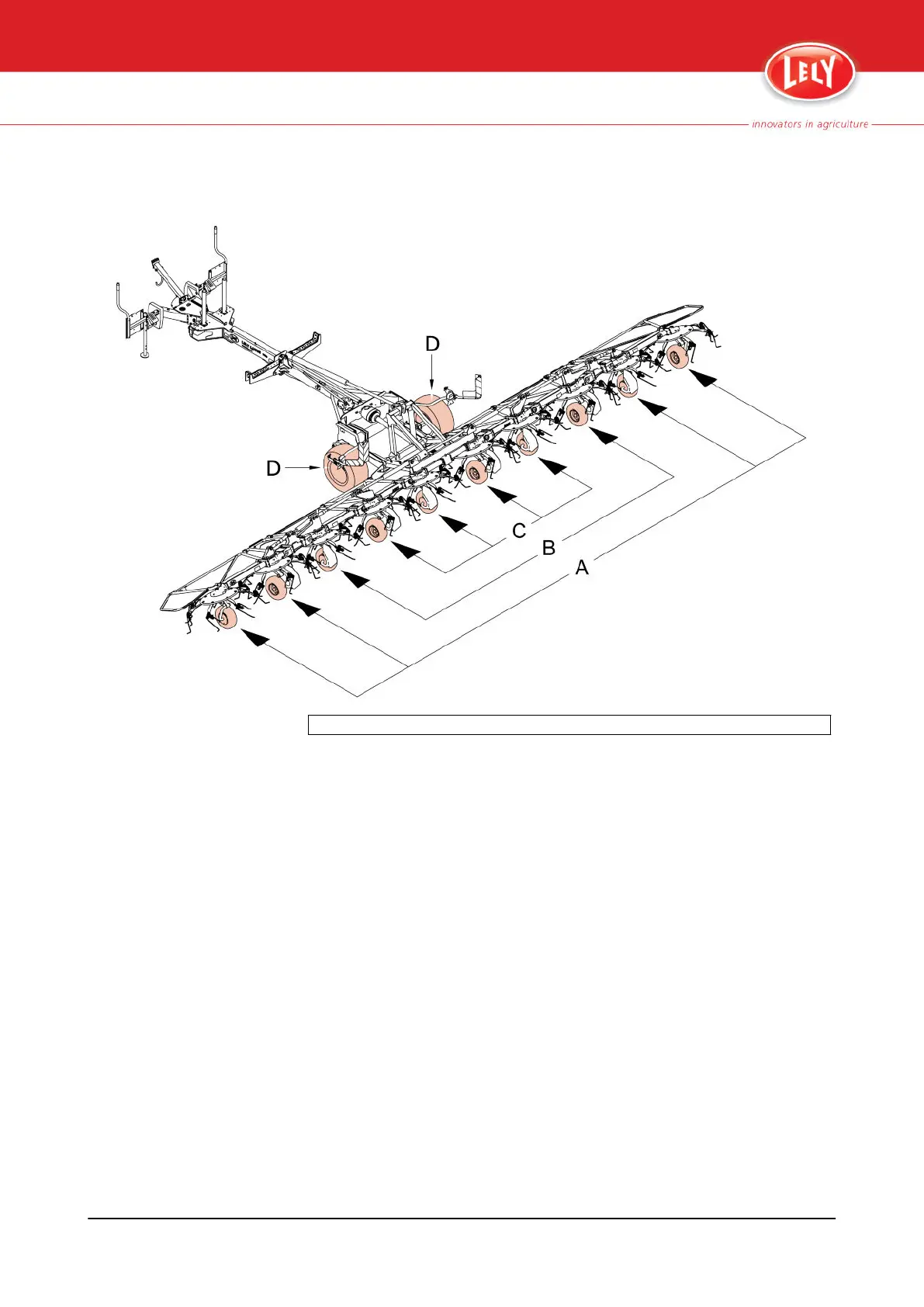 LELY

innovators in agriculture

D

D

C

B

A