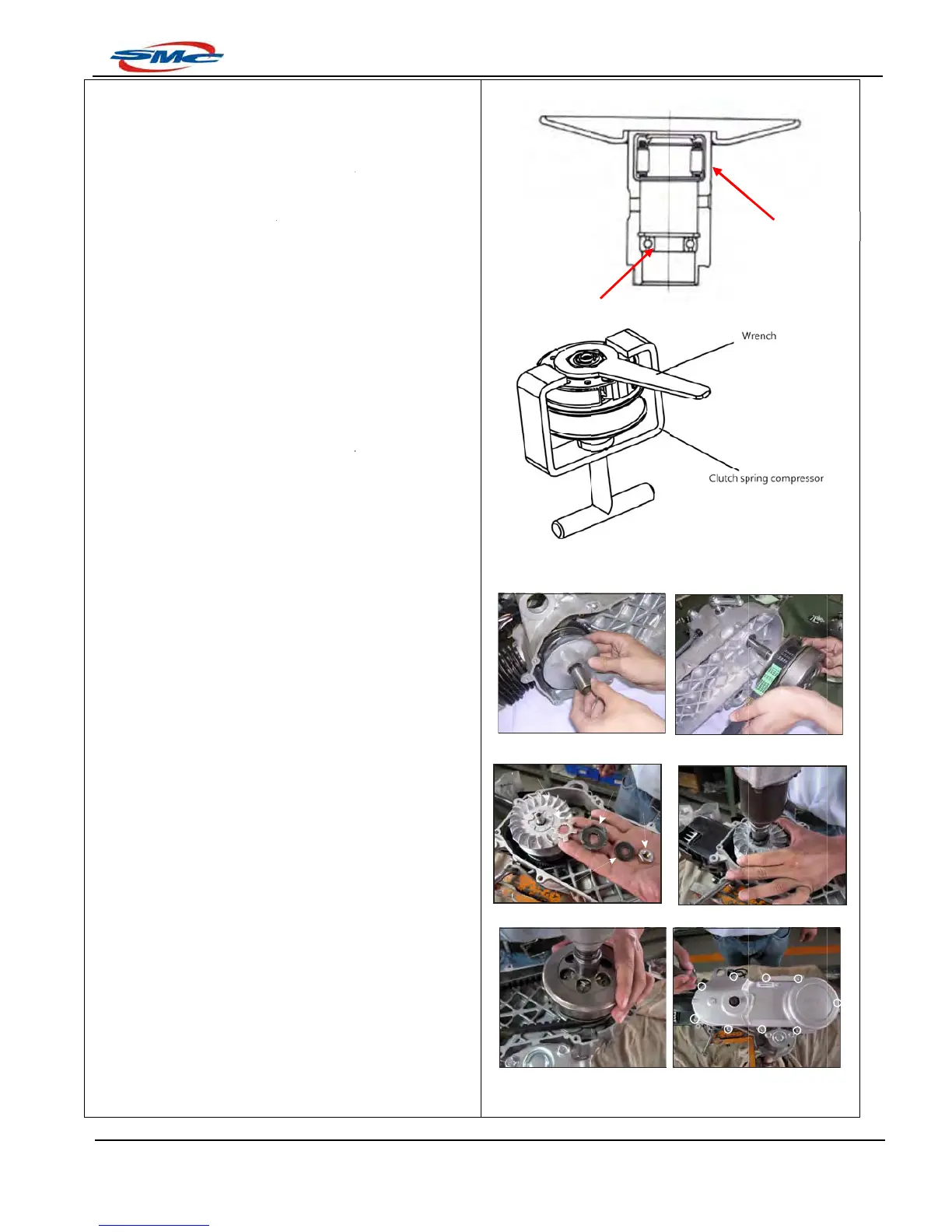 SMC

Wrench

Clutch spring compressor