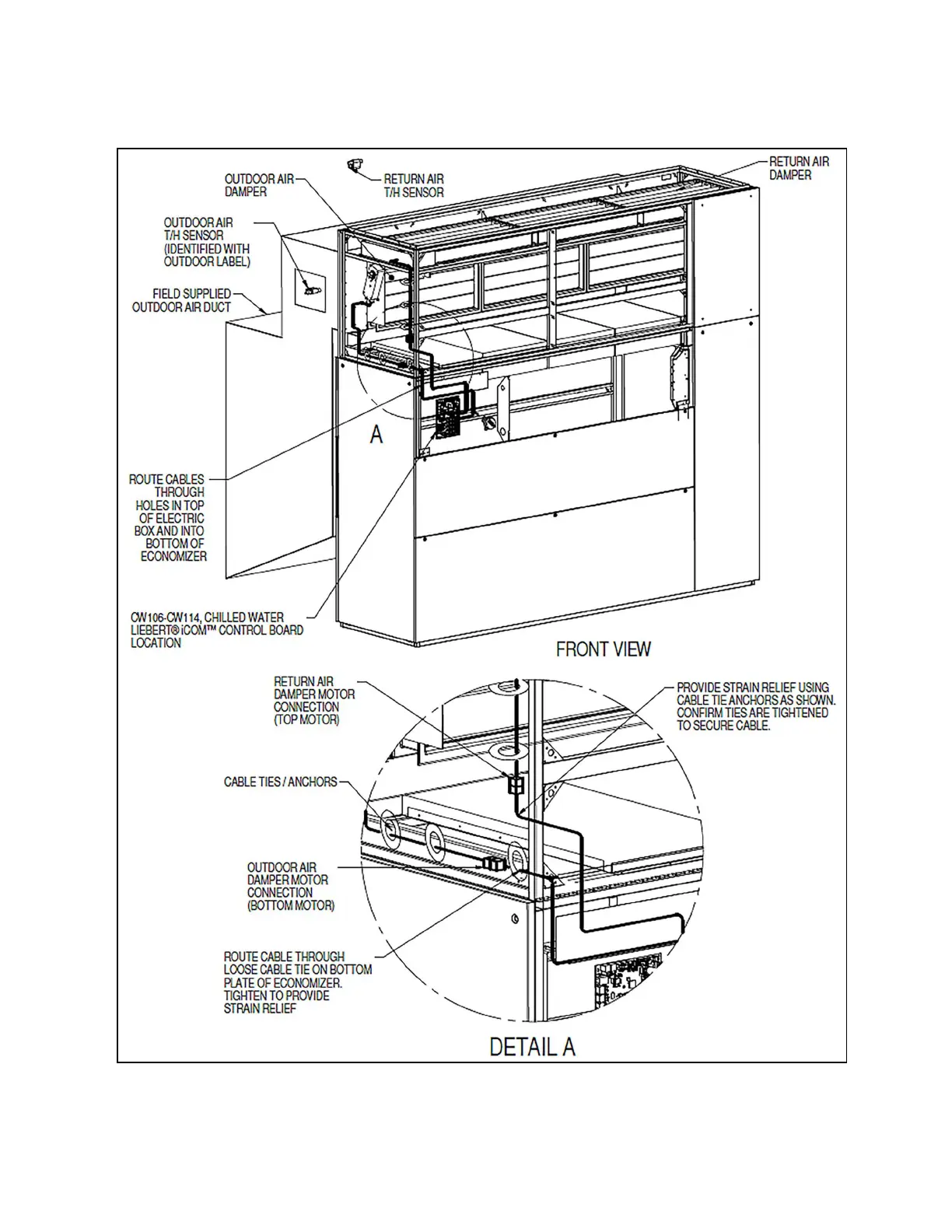 OUTDOOR AIR DAMPER

RETURN AIR T/H SENSOR

RETURN AIR DAMPER

OUTDOOR AIR T/H SENSOR (IDENTIFIED WITH OUTDOOR LABEL)

FIELD SUPPLIED OUTDOOR AIR DUCT

A

ROUTE CABLES THROUGH HOLES IN TOP OF ELECTRIC BOX AND INTO BOTTOM OF ECONOMIZER

CW106-CW114, CHILLED WATER LIEBERT® iCOM™ CONTROL BOARD LOCATION

FRONT VIEW

RETURN AIR DAMPER MOTOR CONNECTION (TOP MOTOR)

PROVIDE STRAIN RELIEF USING CABLE TIE ANCHORS AS SHOWN. CONFIRM TIES ARE TIGHTENED TO SECURE CABLE.

CABLE TIES / ANCHORS

OUTDOOR AIR DAMPER MOTOR CONNECTION (BOTTOM MOTOR)

ROUTE CABLE THROUGH LOOSE CABLE TIE ON BOTTOM PLATE OF ECONOMIZER. TIGHTEN TO PROVIDE STRAIN RELIEF

DETAIL A