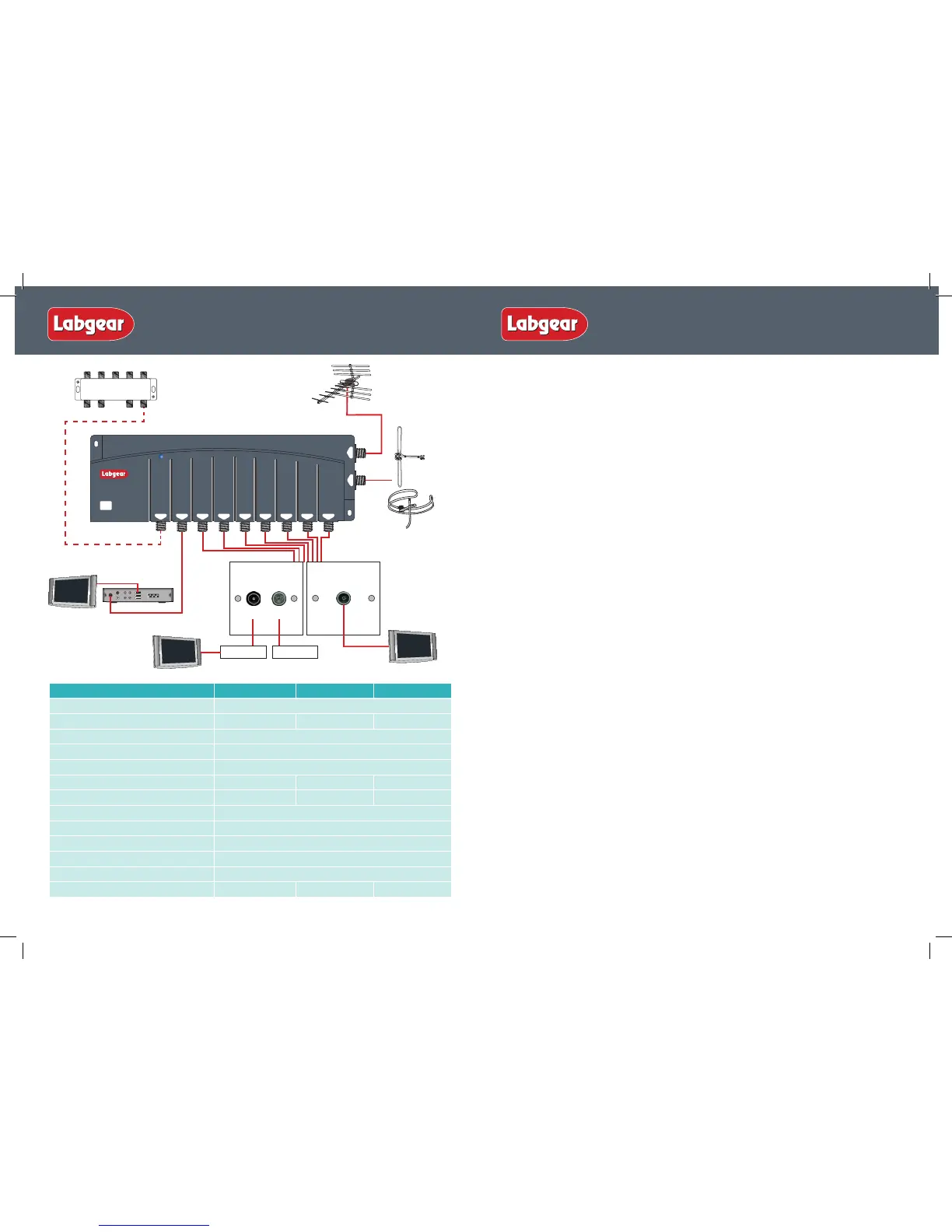 Labgear

Labgear

Labgear