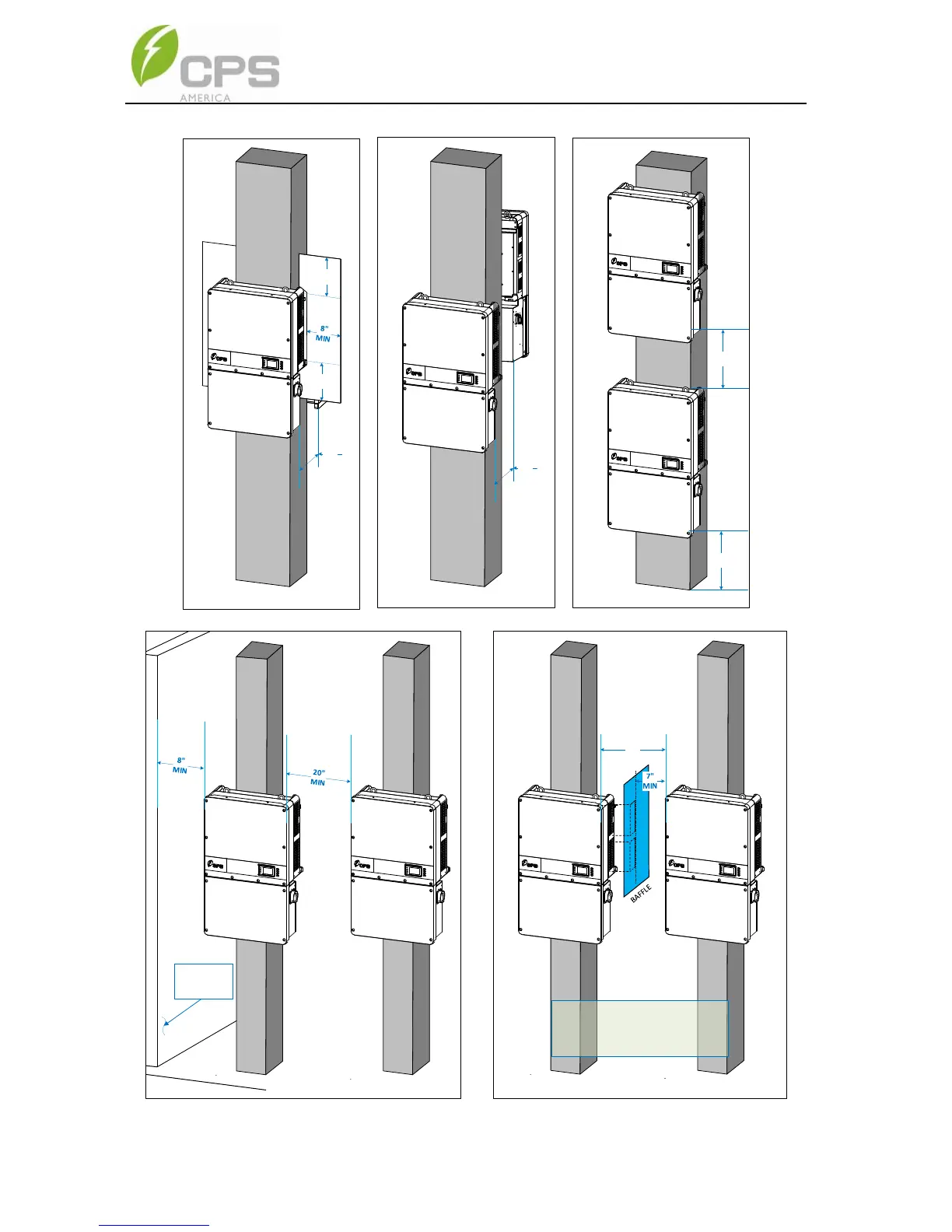 CPS
AMERICA

8"
MIN

8"
MIN

20"
MIN

7"
MIN

BAFFLE