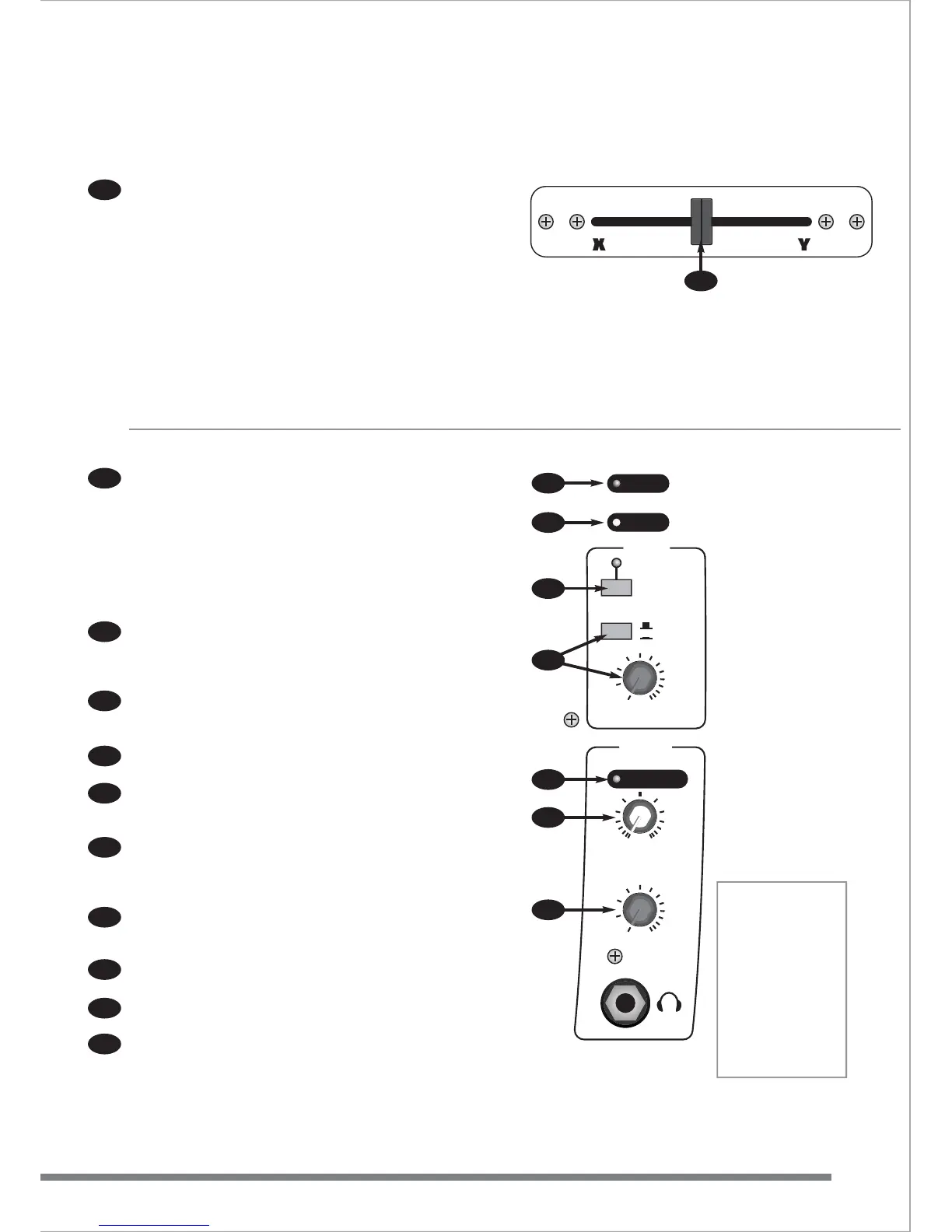 X

Y