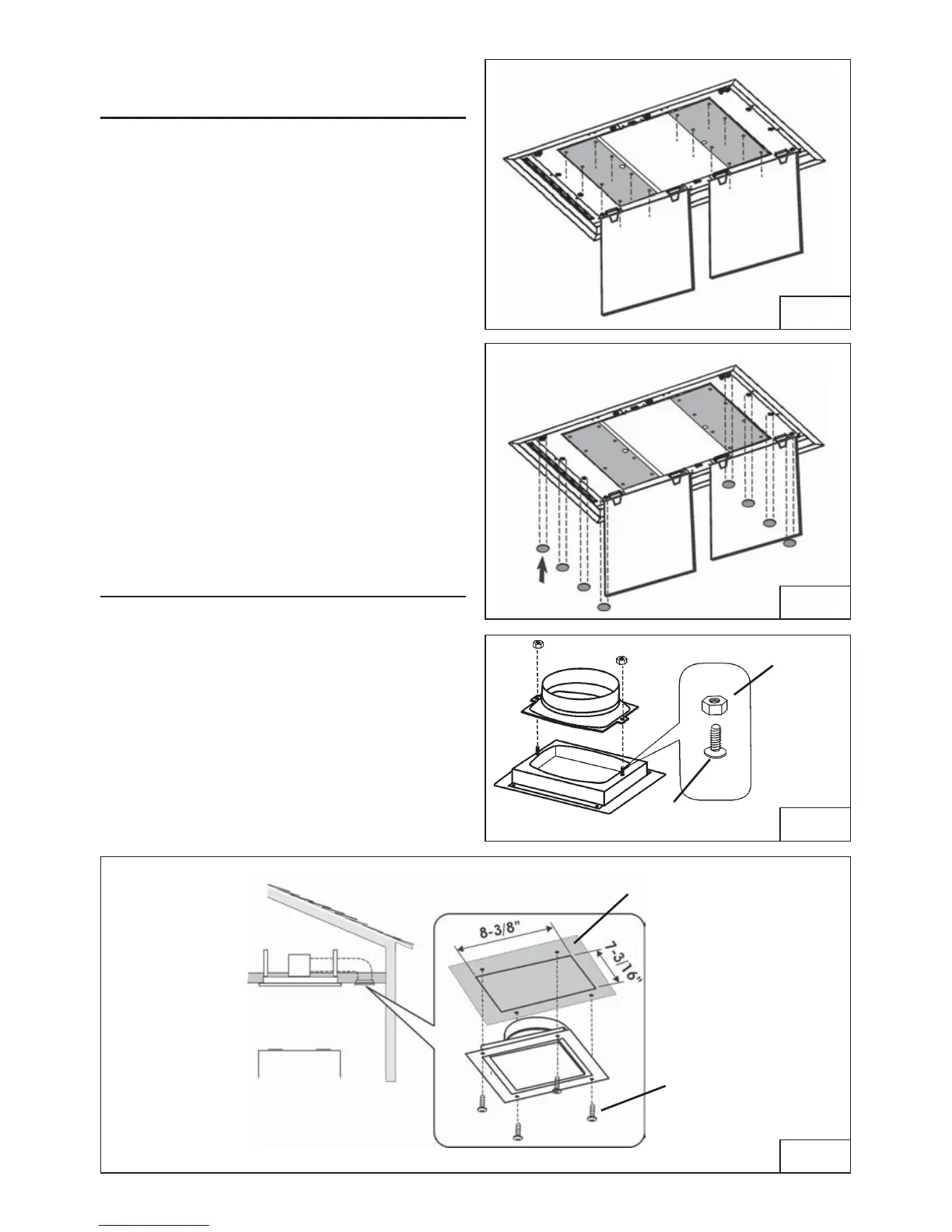 8-3/8"

7-3/16"