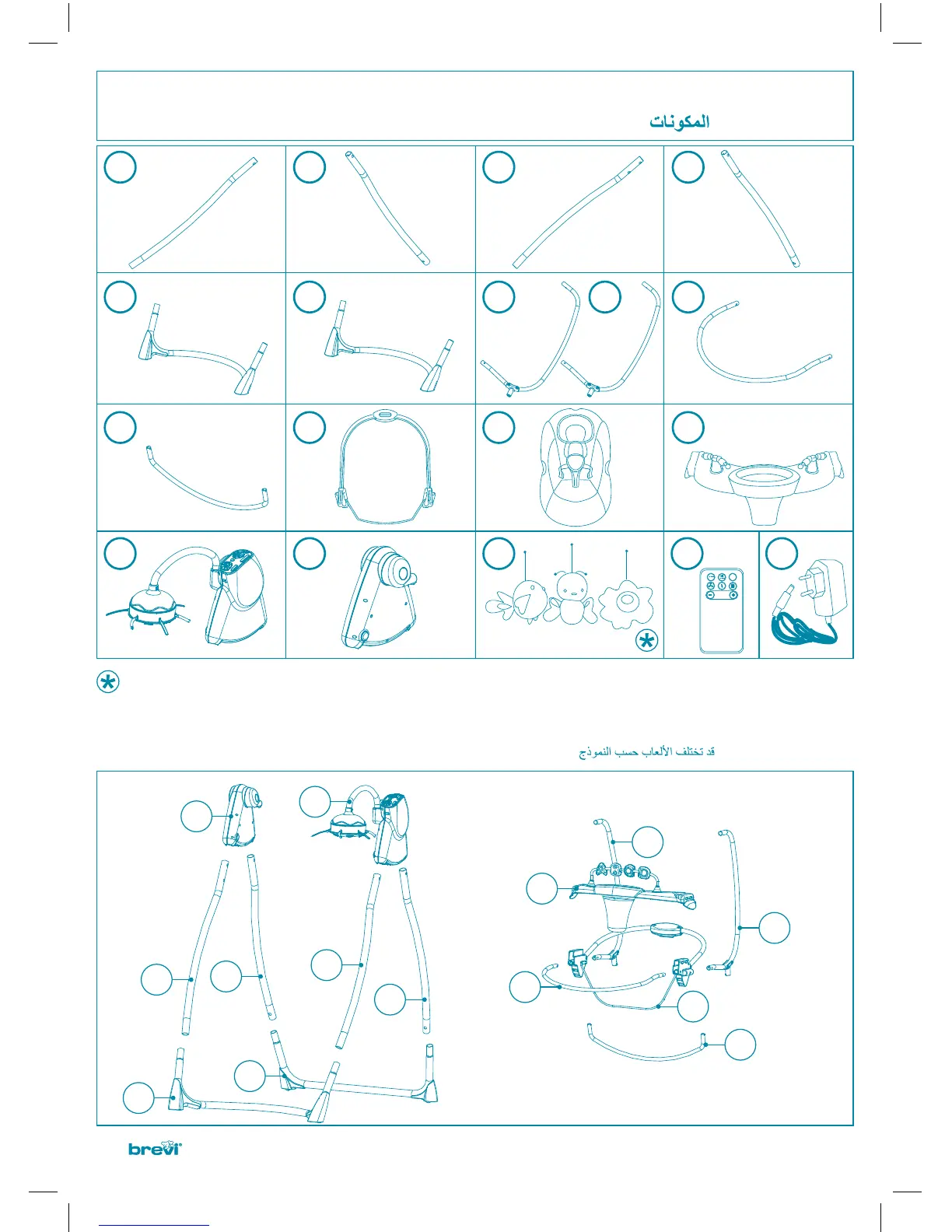 المكونات

قد تختلف الألعاب حسب النموذج

brevi