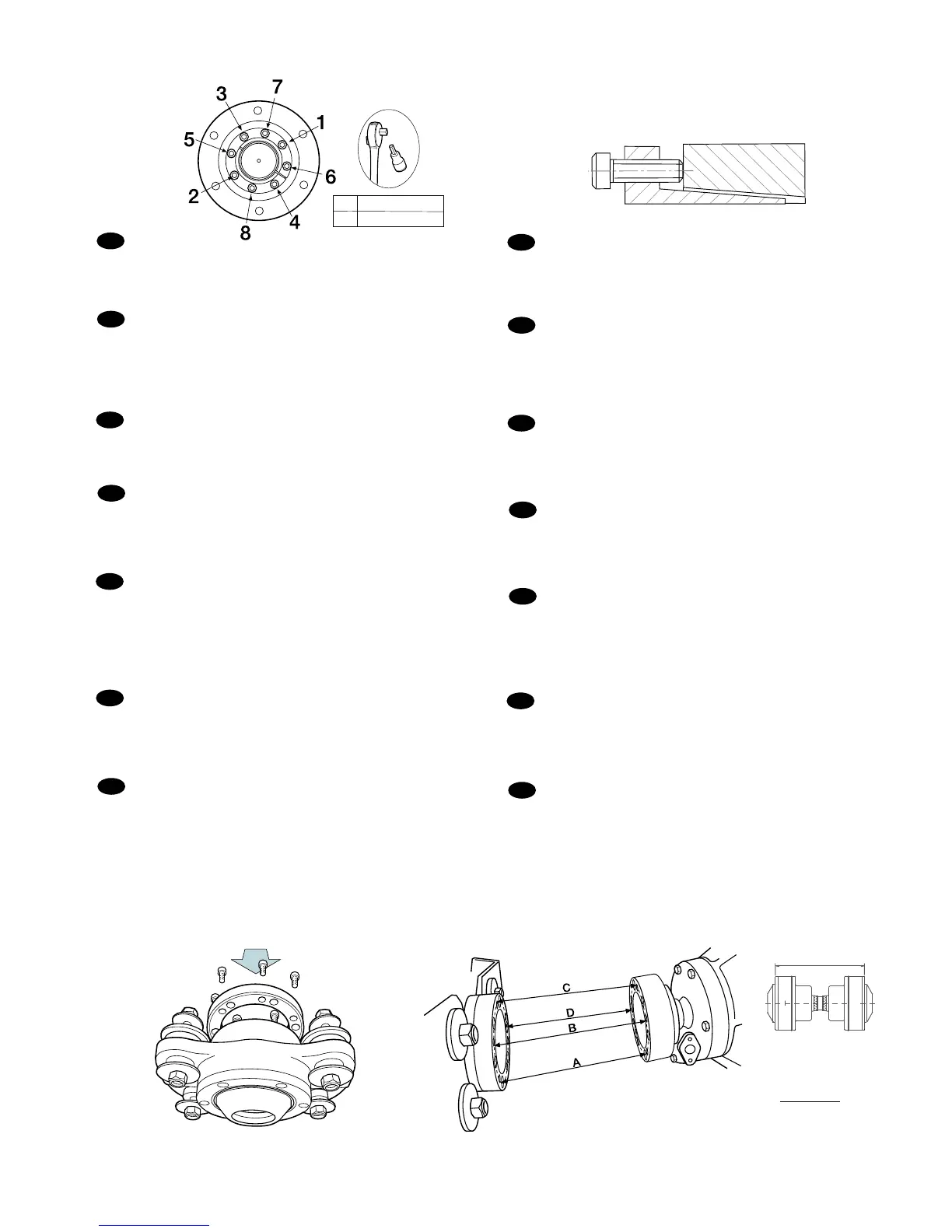 3 7 1 5 6 2 4 8

C
D
B
A