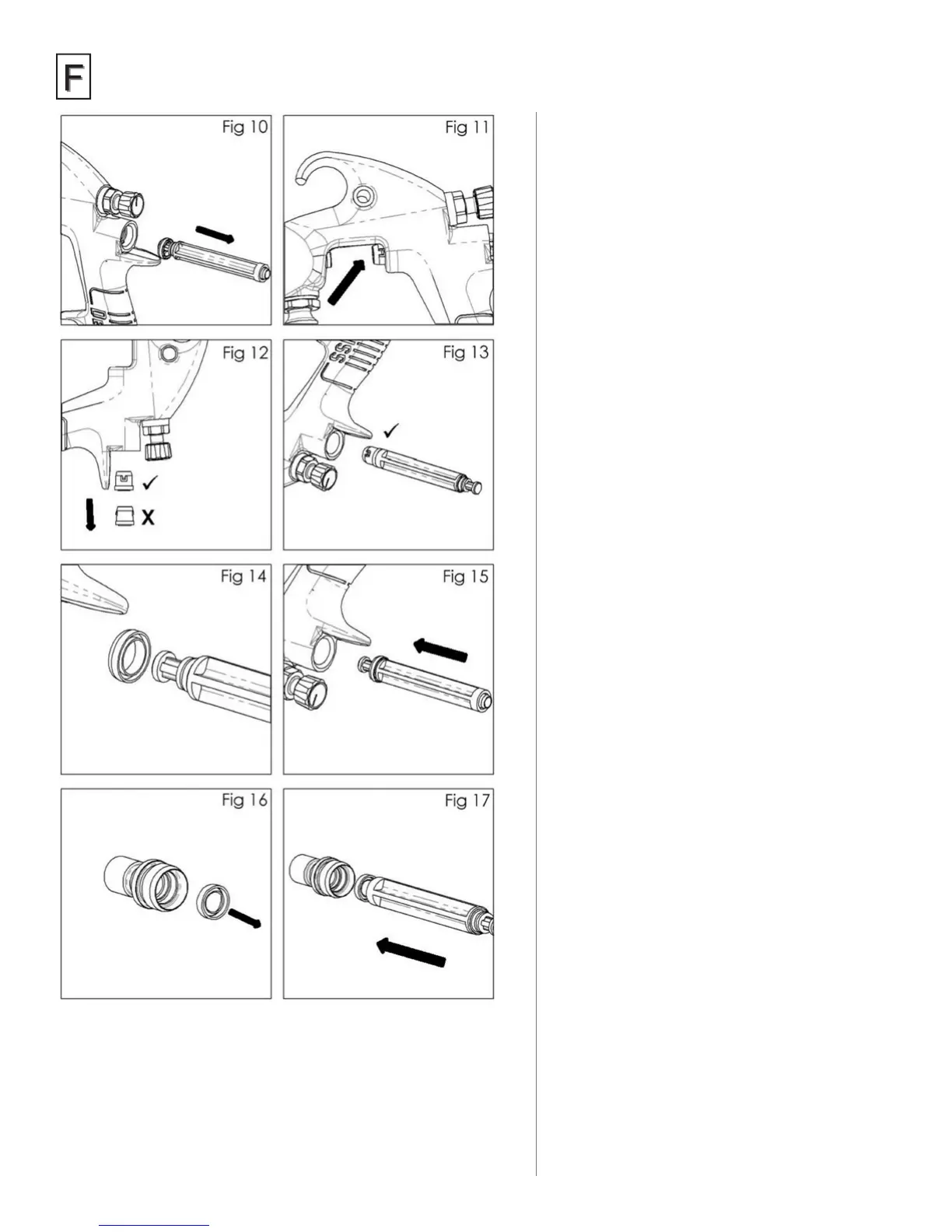 F

Fig 10

Fig 11

Fig 12

✓

X

Fig 13

✓

Fig 14

Fig 15

Fig 16

Fig 17