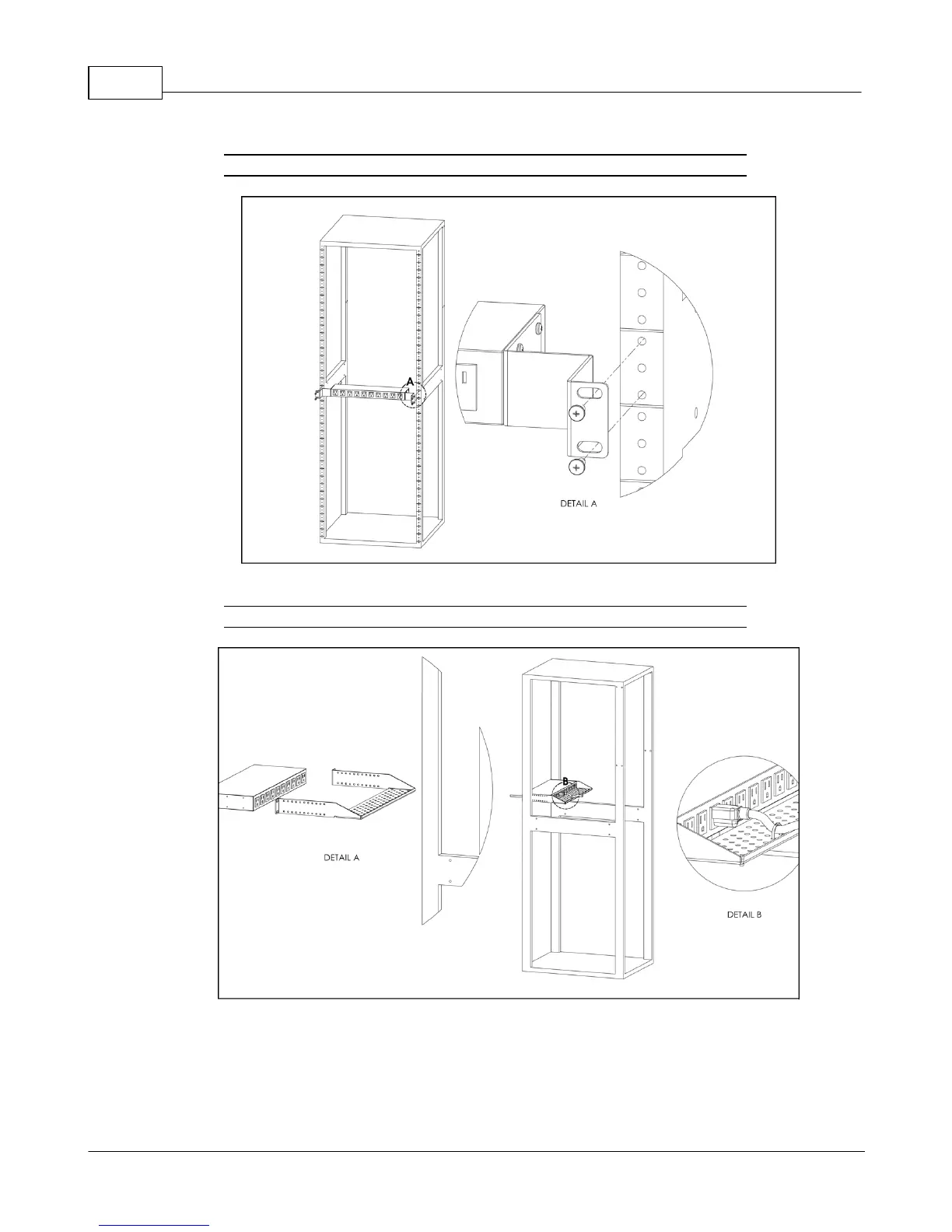 A

DETAIL A

B

DETAIL A

DETAIL B