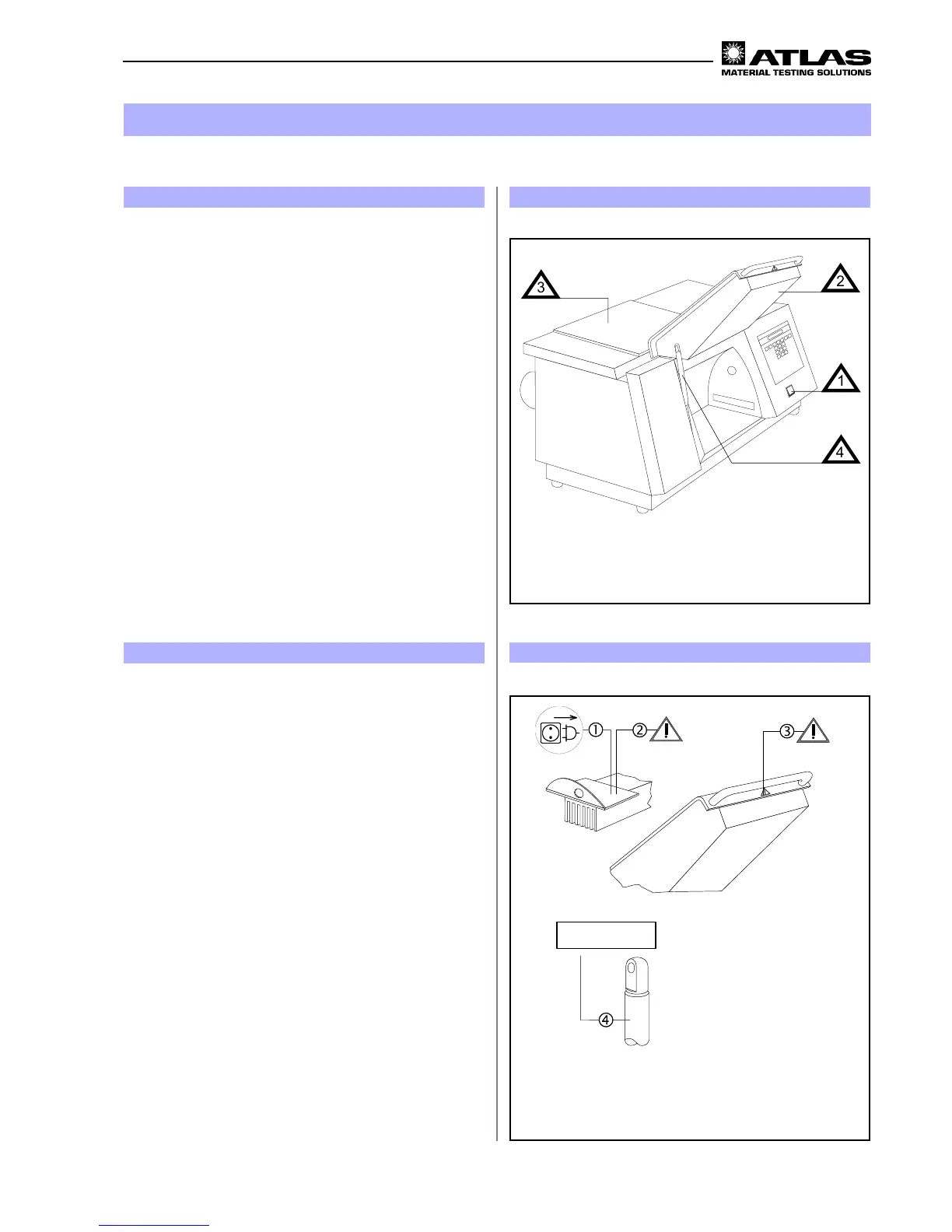 ATLAS
MATERIAL TESTING SOLUTIONS

3

2

1

4

①

②

③

④