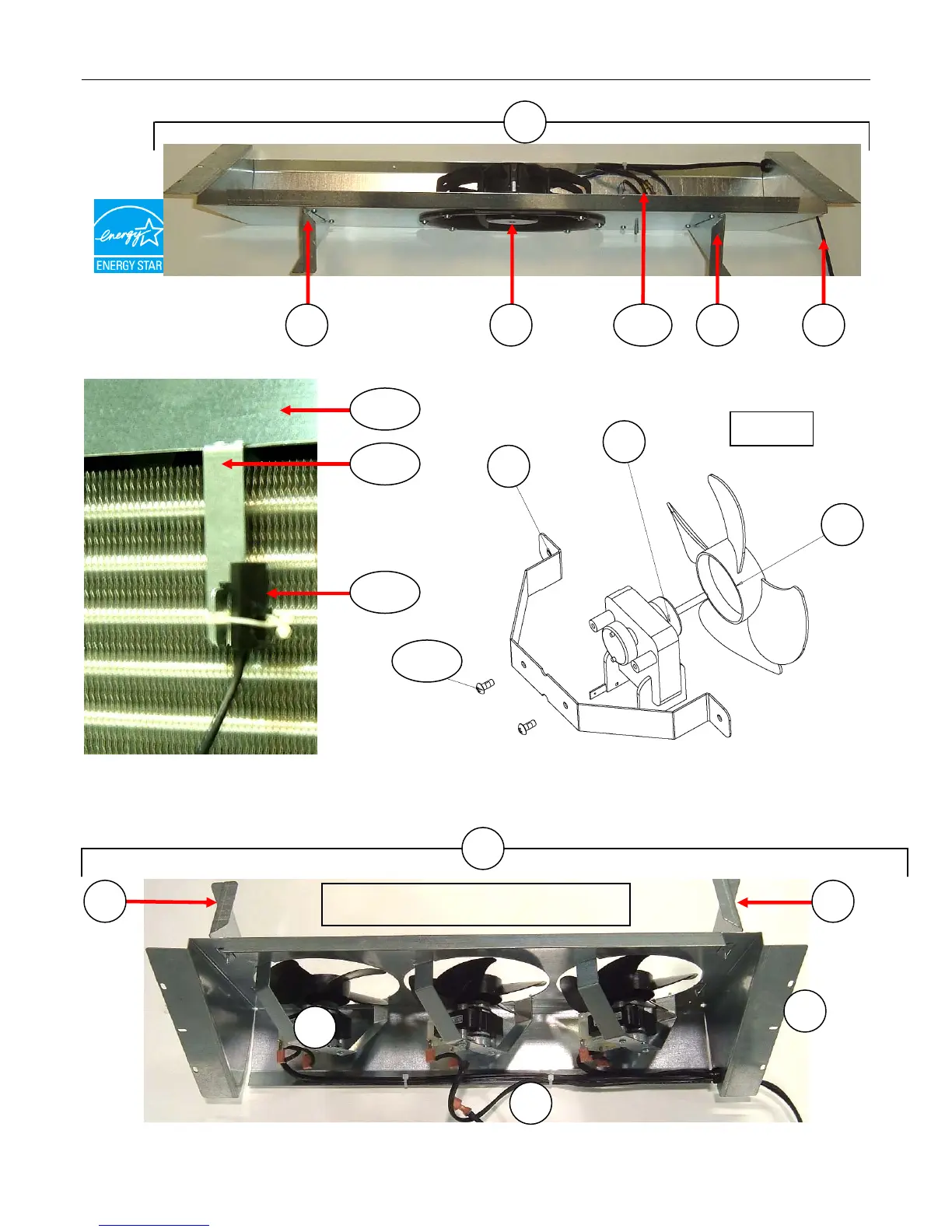 energy

ENERGY STAR