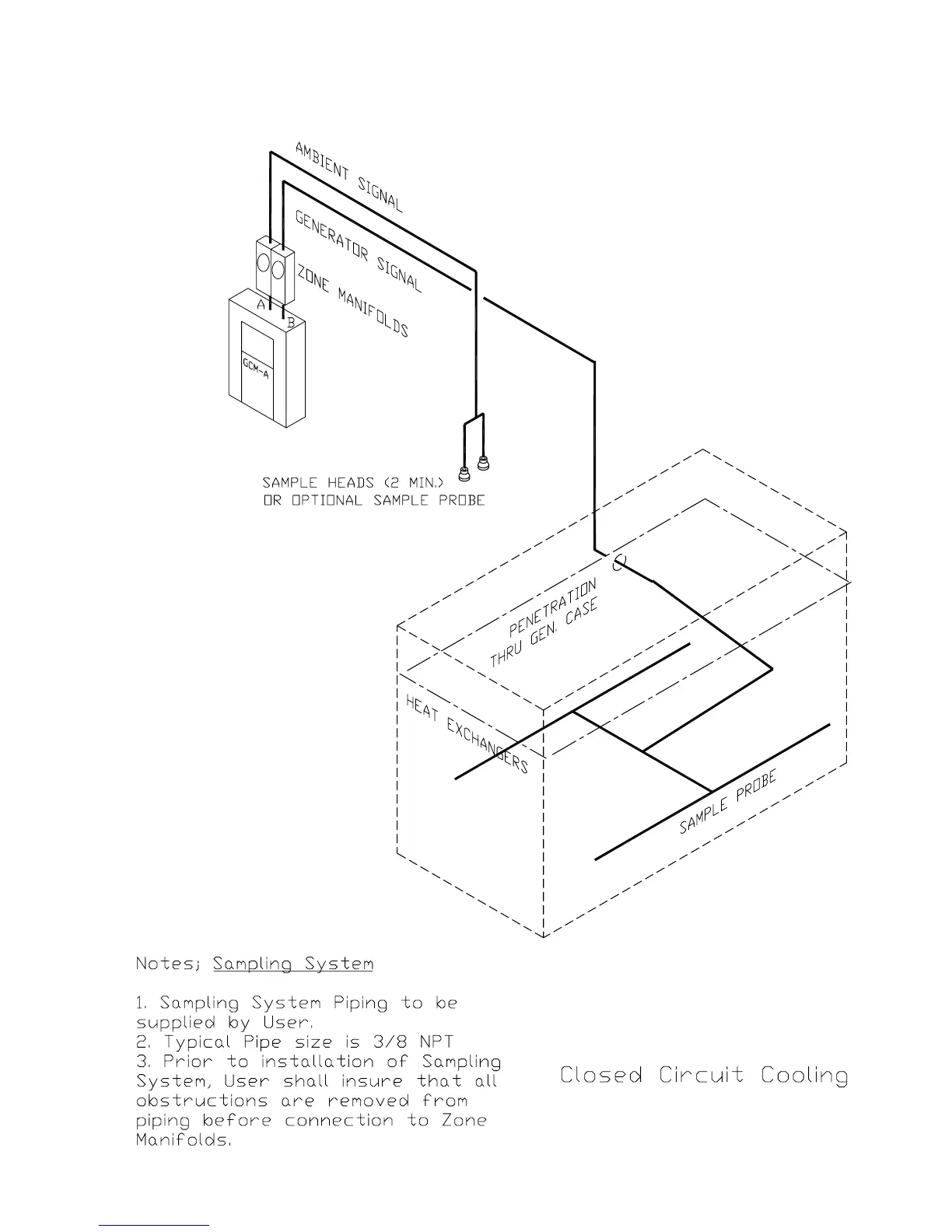 AMBIENT SIGNAL

GENERATOR SIGNAL

ZONE MANIFOLDS

A

B

GCM-A

SAMPLE HEADS (2 MIN.)
OR OPTIONAL SAMPLE PROBE

PENETRATION
THRU GEN. CASE

HEAT EXCHANGERS

SAMPLE PROBE

Notes; Sampling System

1. Sampling System Piping to be supplied by User.
2. Typical Pipe size is 3/8 NPT
3. Prior to installation of Sampling System, User shall insure that all obstructions are removed from piping before connection to Zone Manifolds.

Closed Circuit Cooling