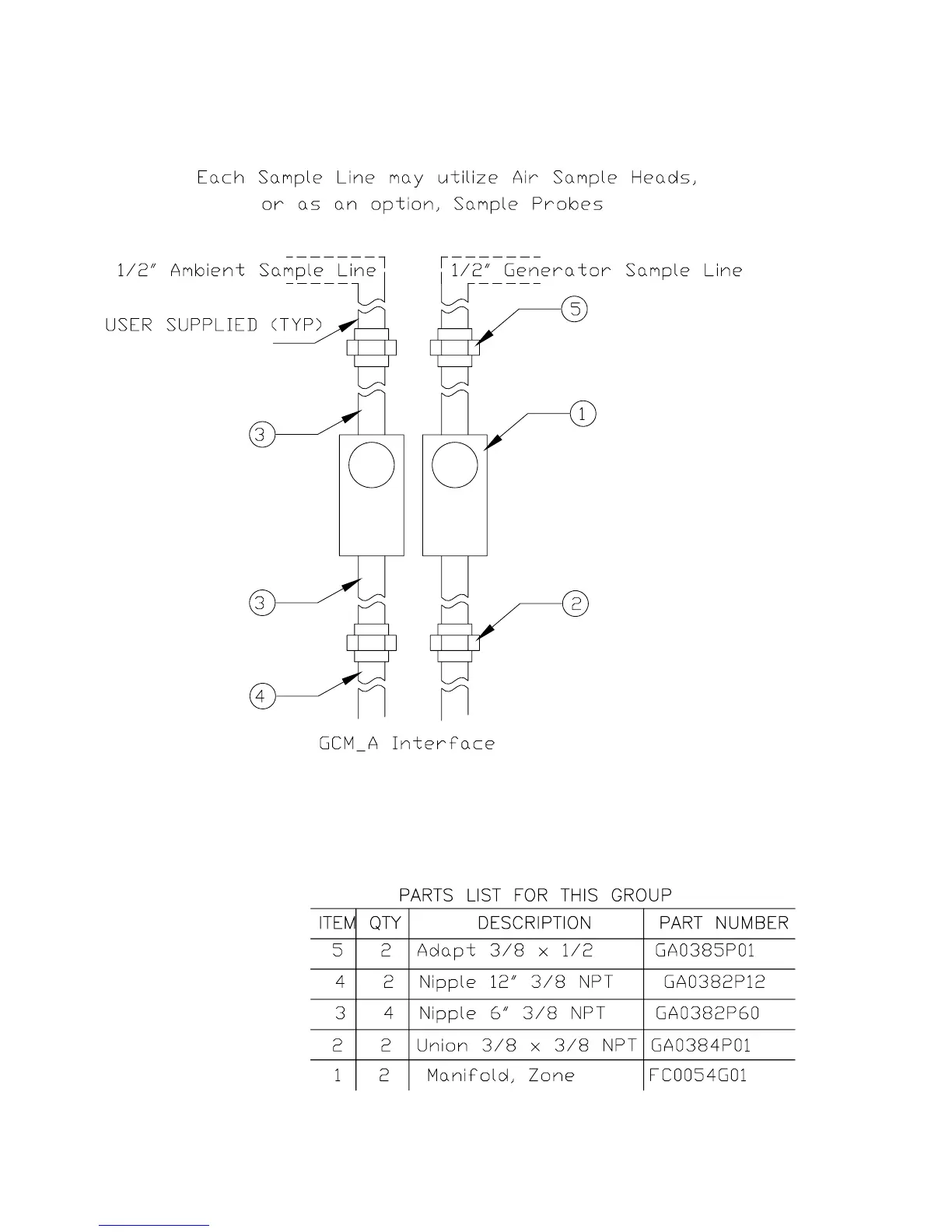 Each Sample Line may utilize Air Sample Heads, or as an option, Sample Probes

1/2" Ambient Sample Line

1/2" Generator Sample Line

USER SUPPLIED (TYP)

5

1

3

3

2

4

GCM_A Interface

PARTS LIST FOR THIS GROUP

| ITEM | QTY | DESCRIPTION | PART NUMBER |
|---|---|---|---|
| 5 | 2 | Adapt 3/8 x 1/2 | GA0385P01 |
| 4 | 2 | Nipple 12" 3/8 NPT | GA0382P12 |
| 3 | 4 | Nipple 6" 3/8 NPT | GA0382P60 |
| 2 | 2 | Union 3/8 x 3/8 NPT | GA0384P01 |
| 1 | 2 | Manifold, Zone | FC0054G01 |