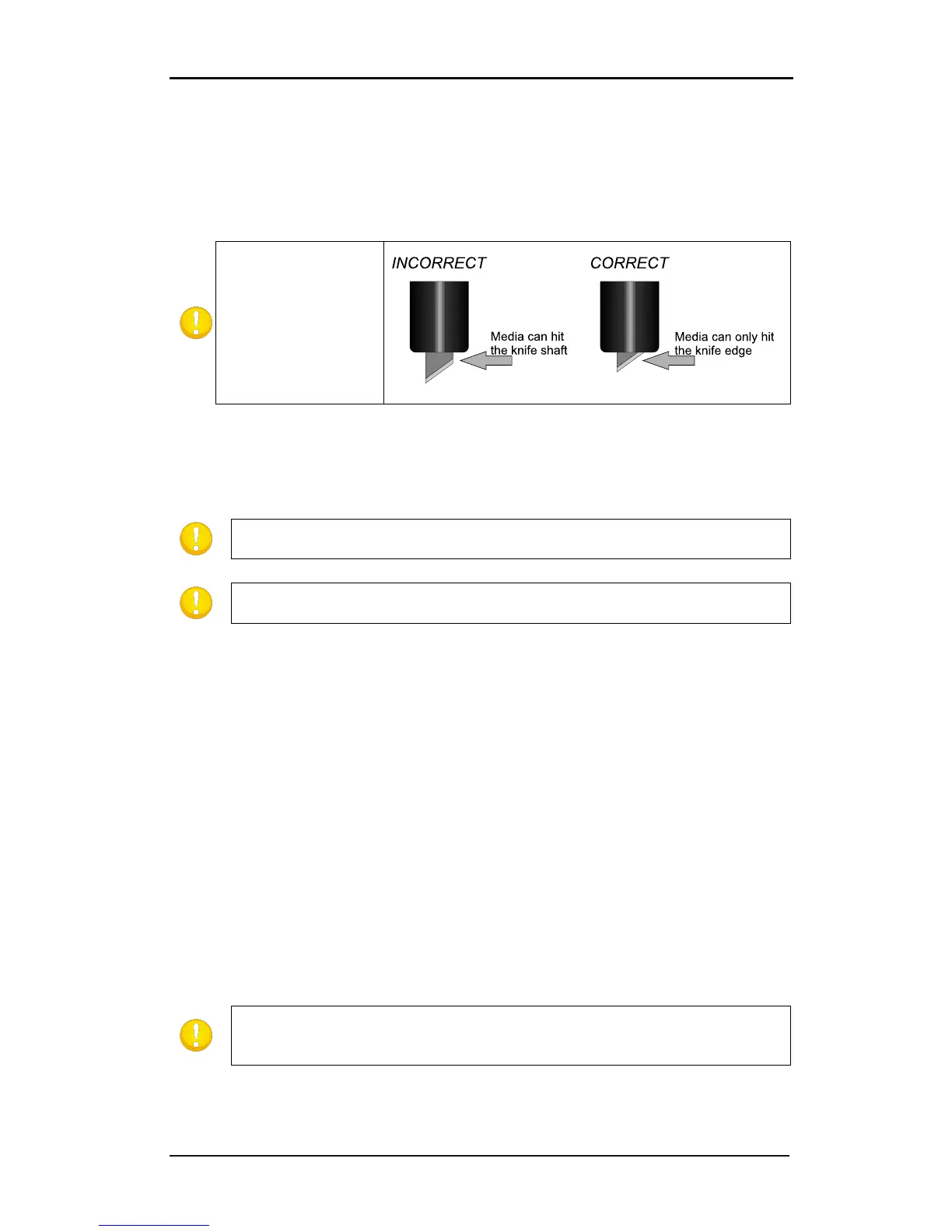 INCORRECT

Media can hit the knife shaft

CORRECT

Media can only hit the knife edge