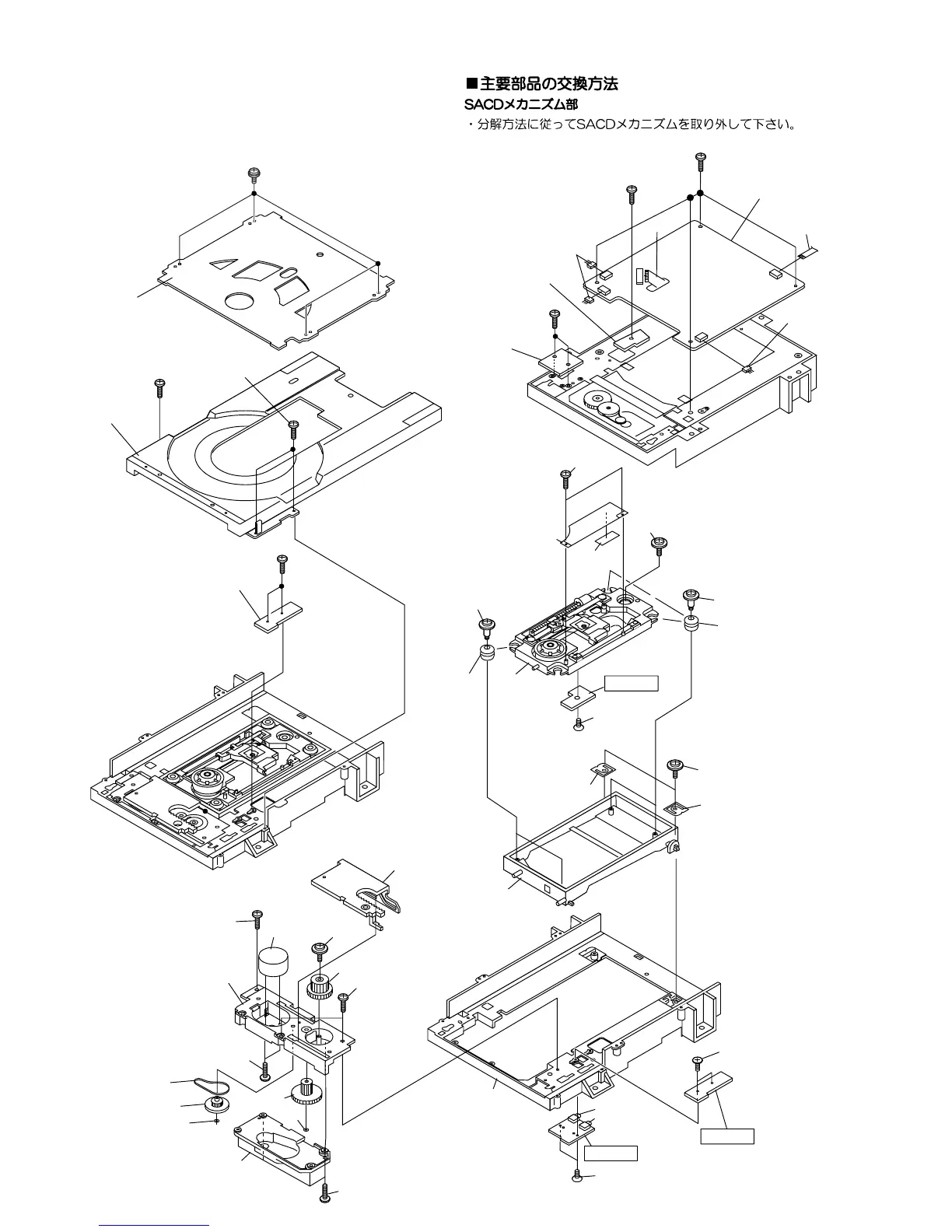 ■主要部品の交換方法
SACDメカニズム部
・分解方法に従ってSACDメカニズムを取り外して下さい。