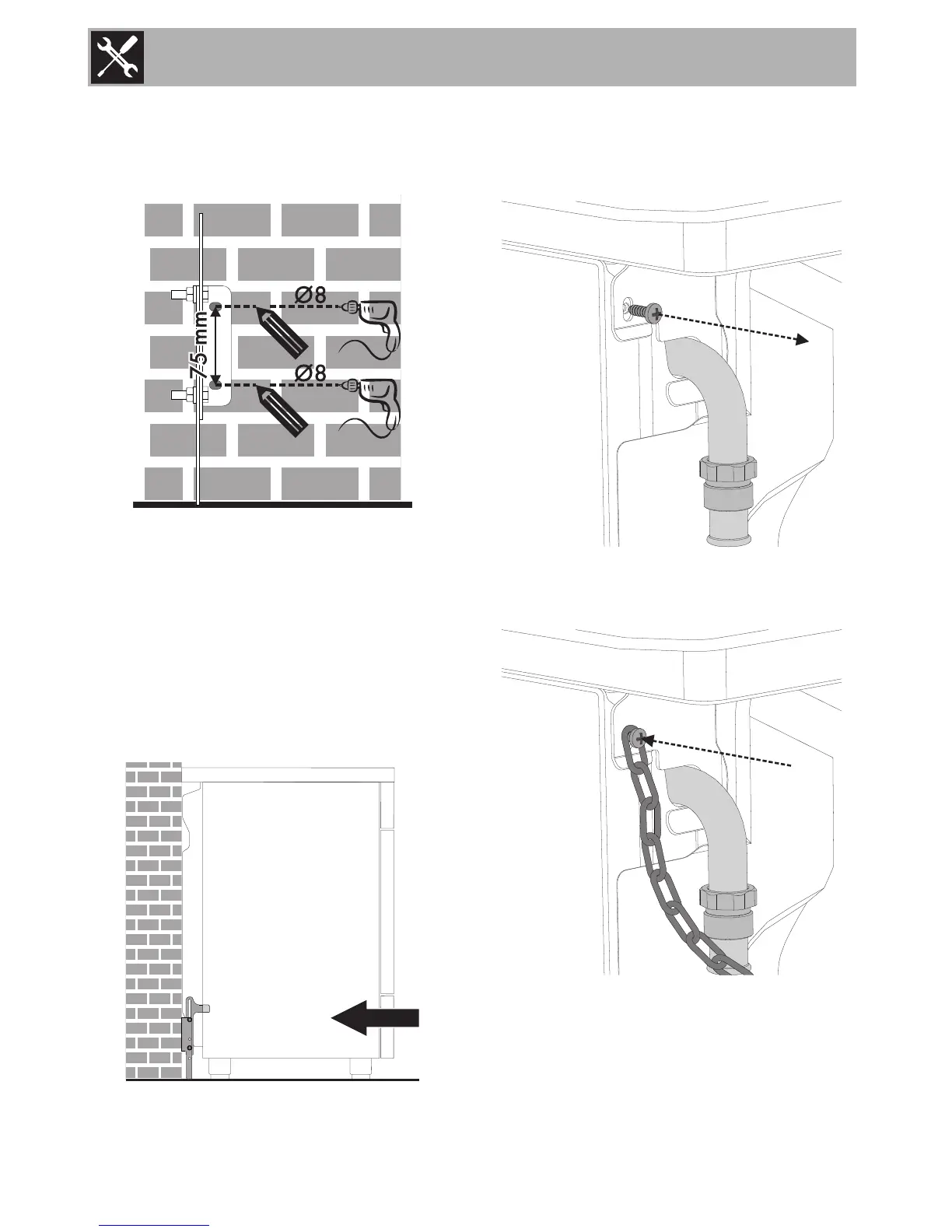 Ø8

75 mm

Ø8