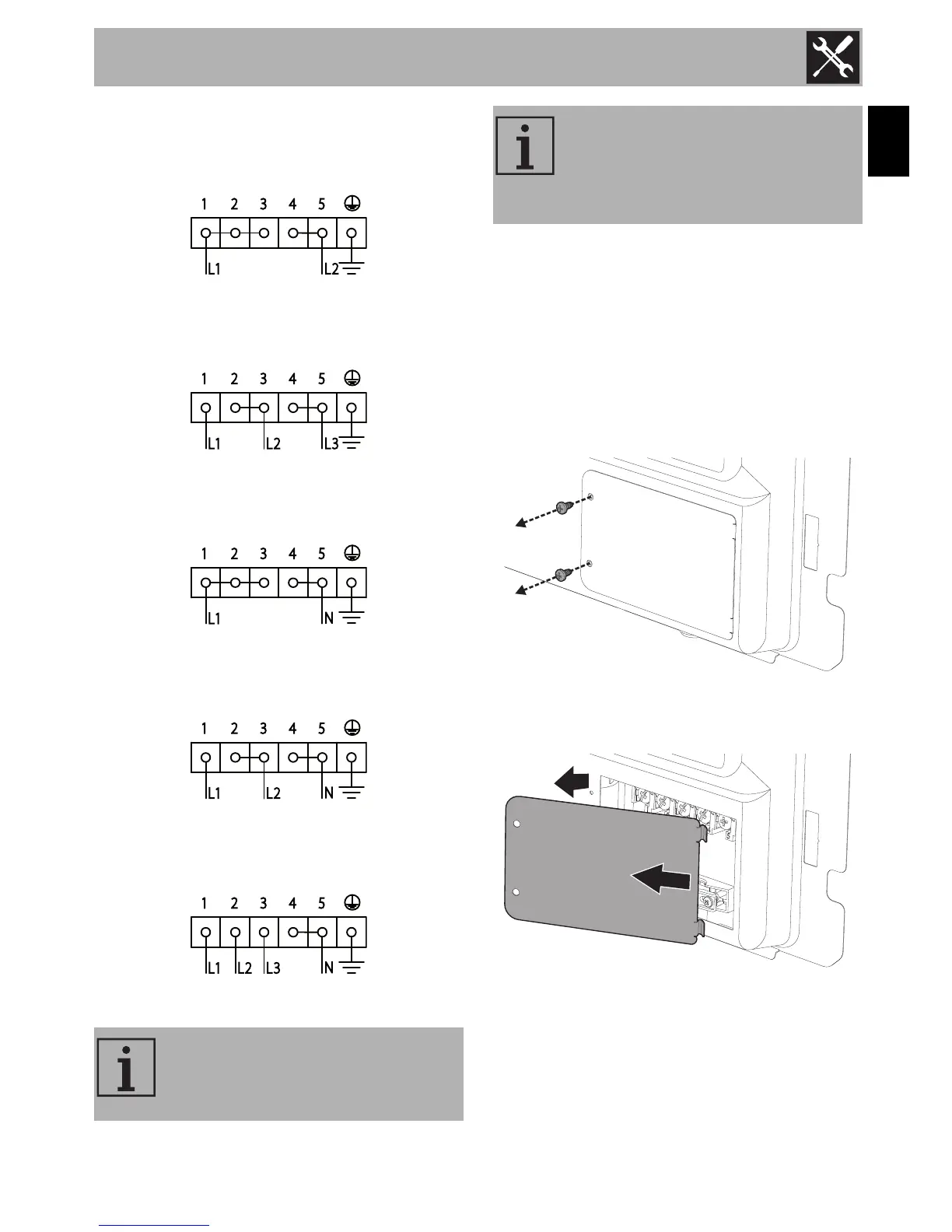 1 2 3 4 5

L1 L2

1 2 3 4 5

L1 L2 L3

1 2 3 4 5

L1 N

1 2 3 4 5

L1 L2 N

1 2 3 4 5

L1 L2 L3 N