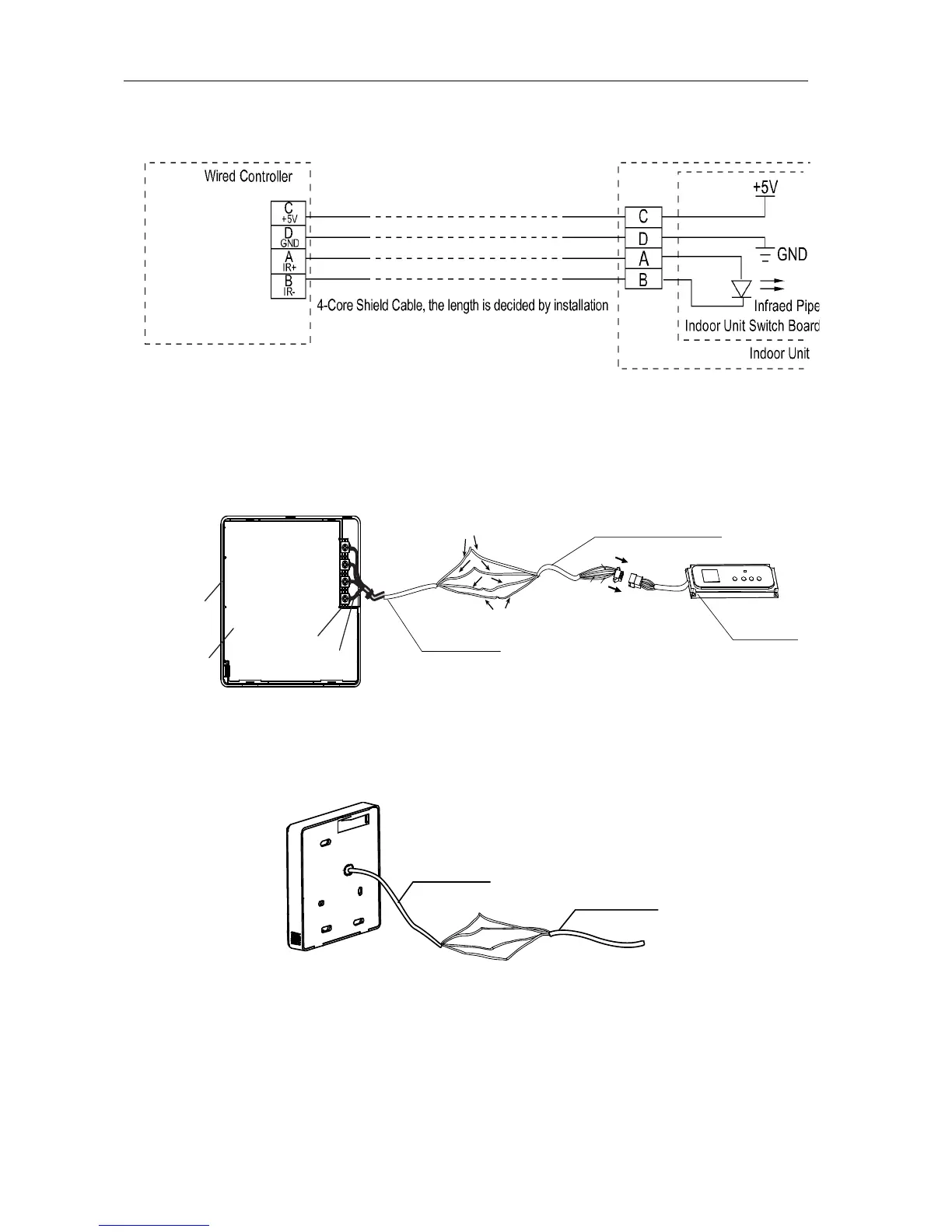 Wired Controller

C
+5V
D
GND
A
IR+
B
IR-

4-Core Shield Cable, the length is decided by installation

C
D
A
B

+5V
GND
Infraed Pipe
Indoor Unit Switch Board
Indoor Unit