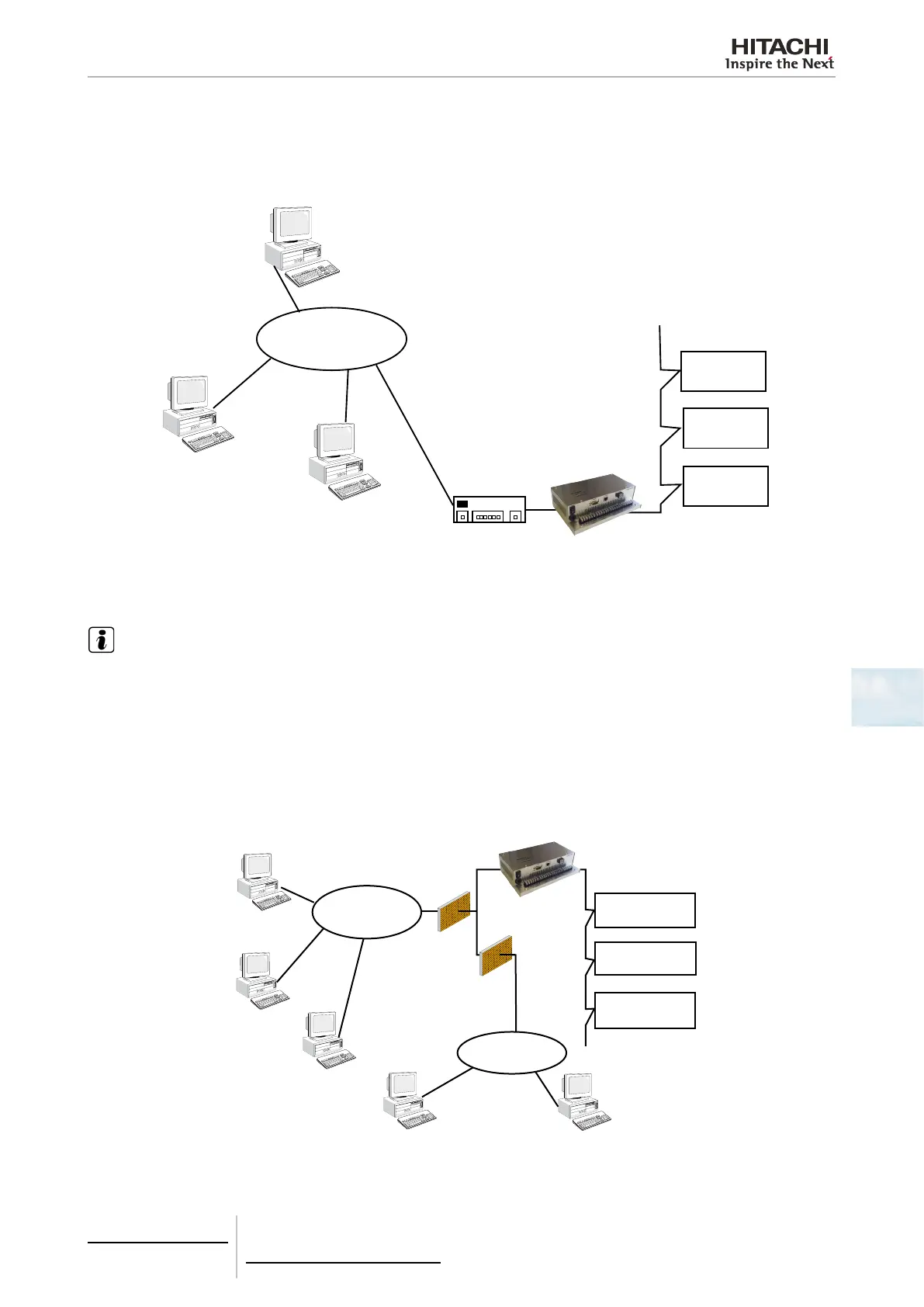 HITACHI
Inspire the Next