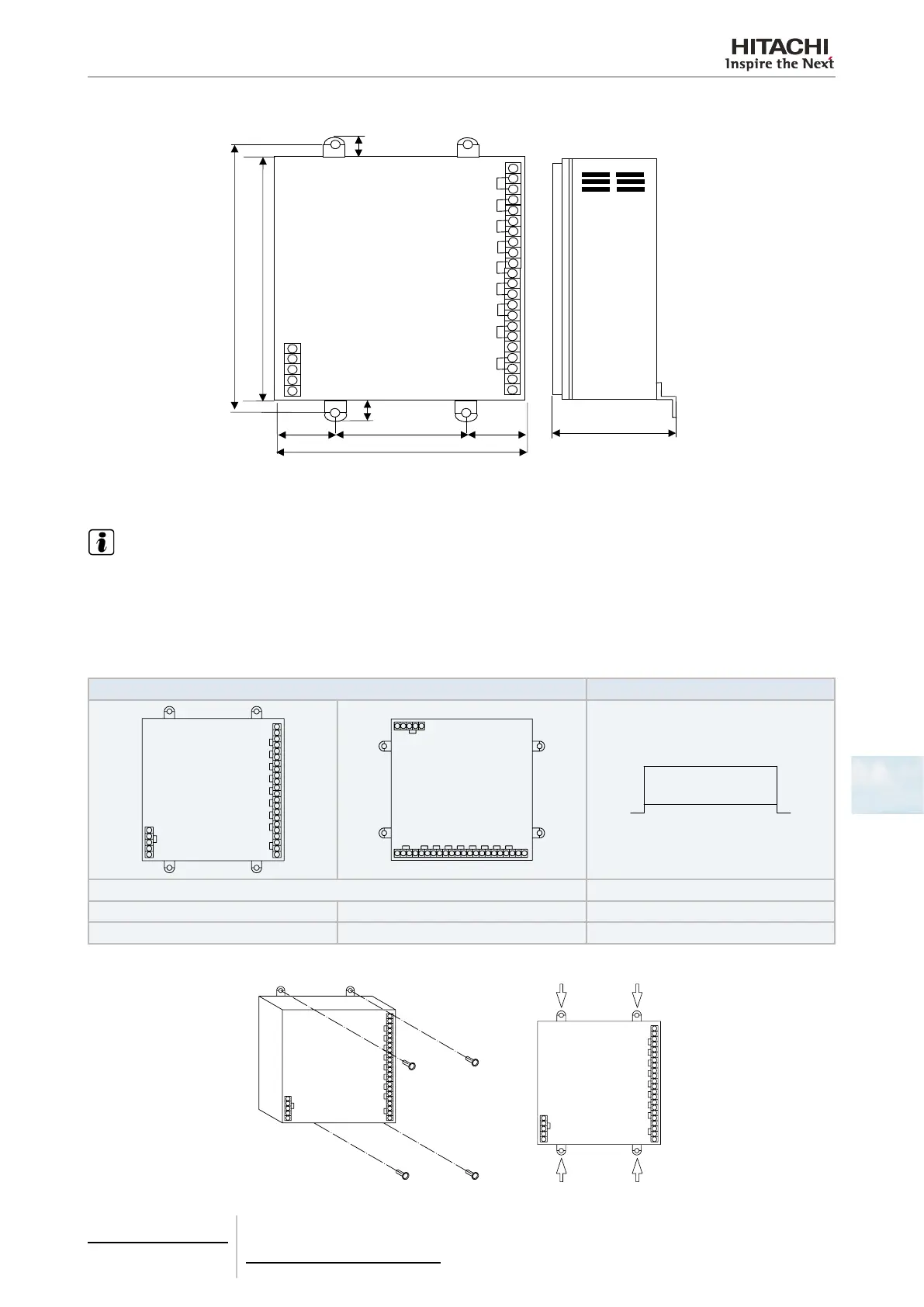 HITACHI
Inspire the Next