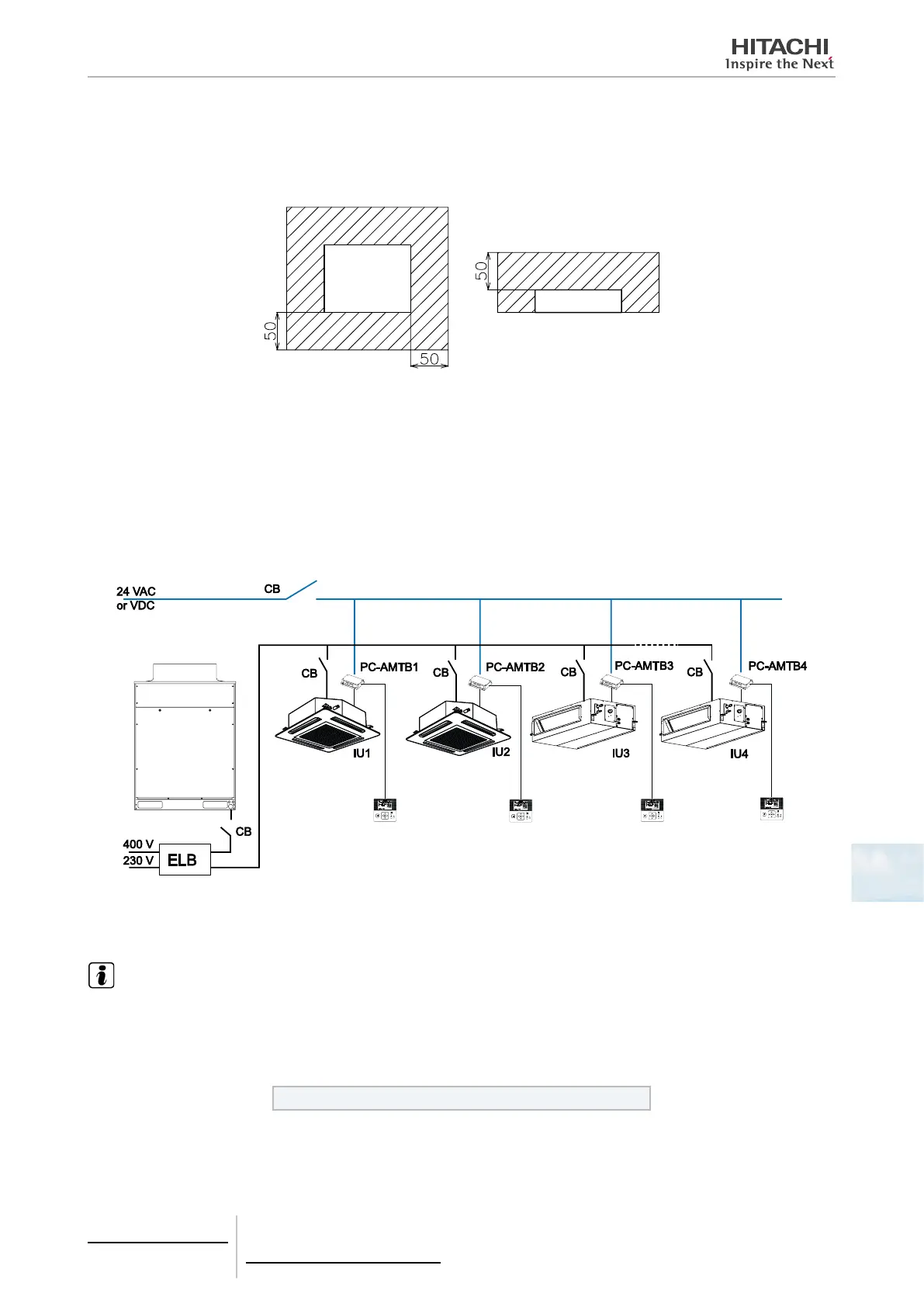 HITACHI
Inspire the Next

50

50

50

24 VAC
or VDC

CB

CB

PC-AMTB1

CB

PC-AMTB2

CB

PC-AMTB3

CB

PC-AMTB4

IU1

IU2

IU3

IU4

CB

400 V
230 V

ELB