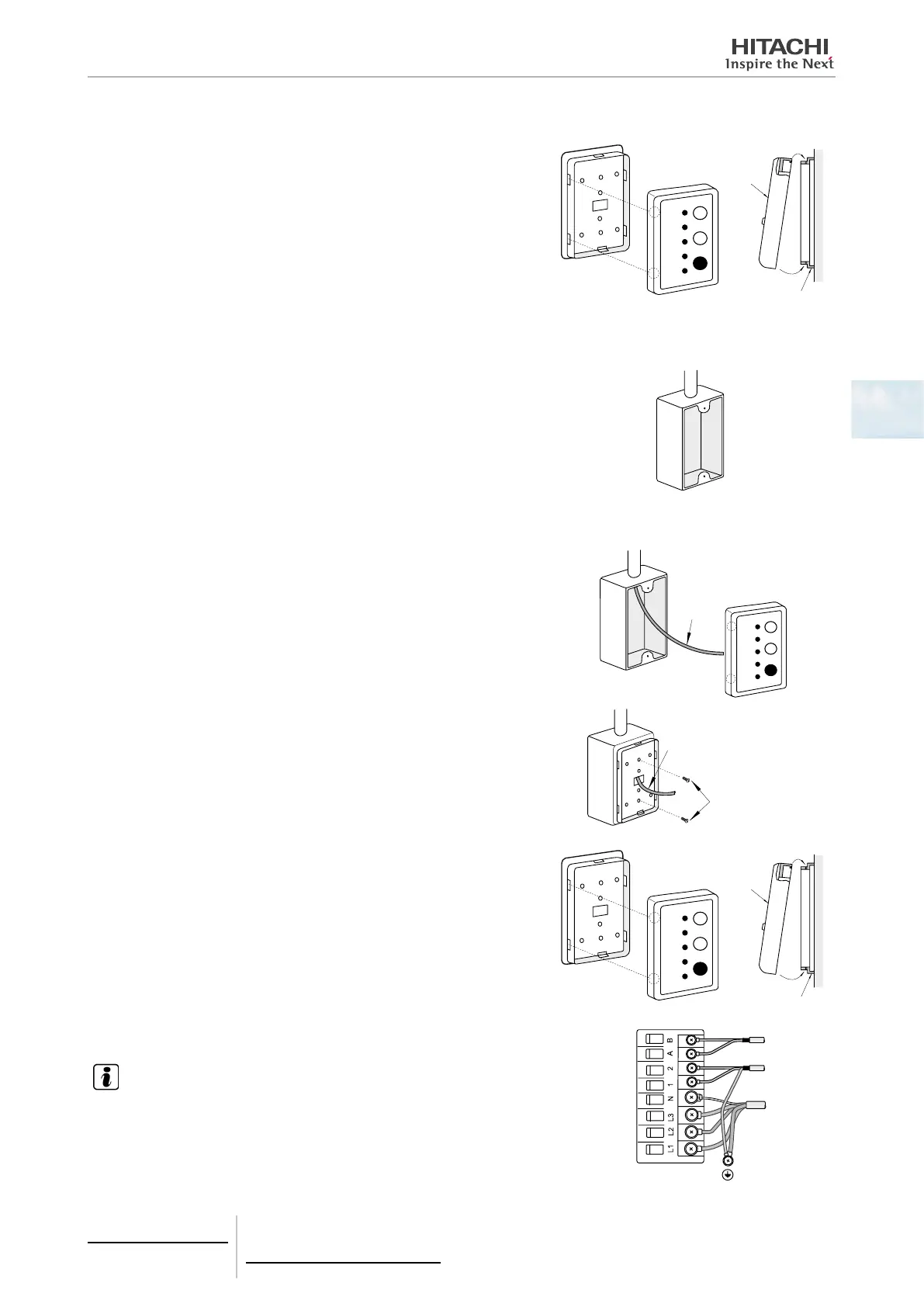 HITACHI
Inspire the Next

B
A
2
1
N
L3
L2
L1