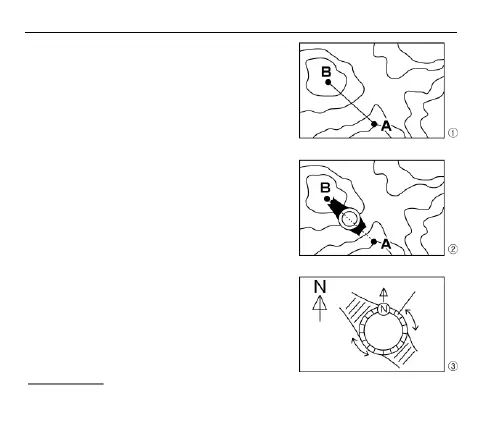 B
A
①

B
A
②

N
N
③