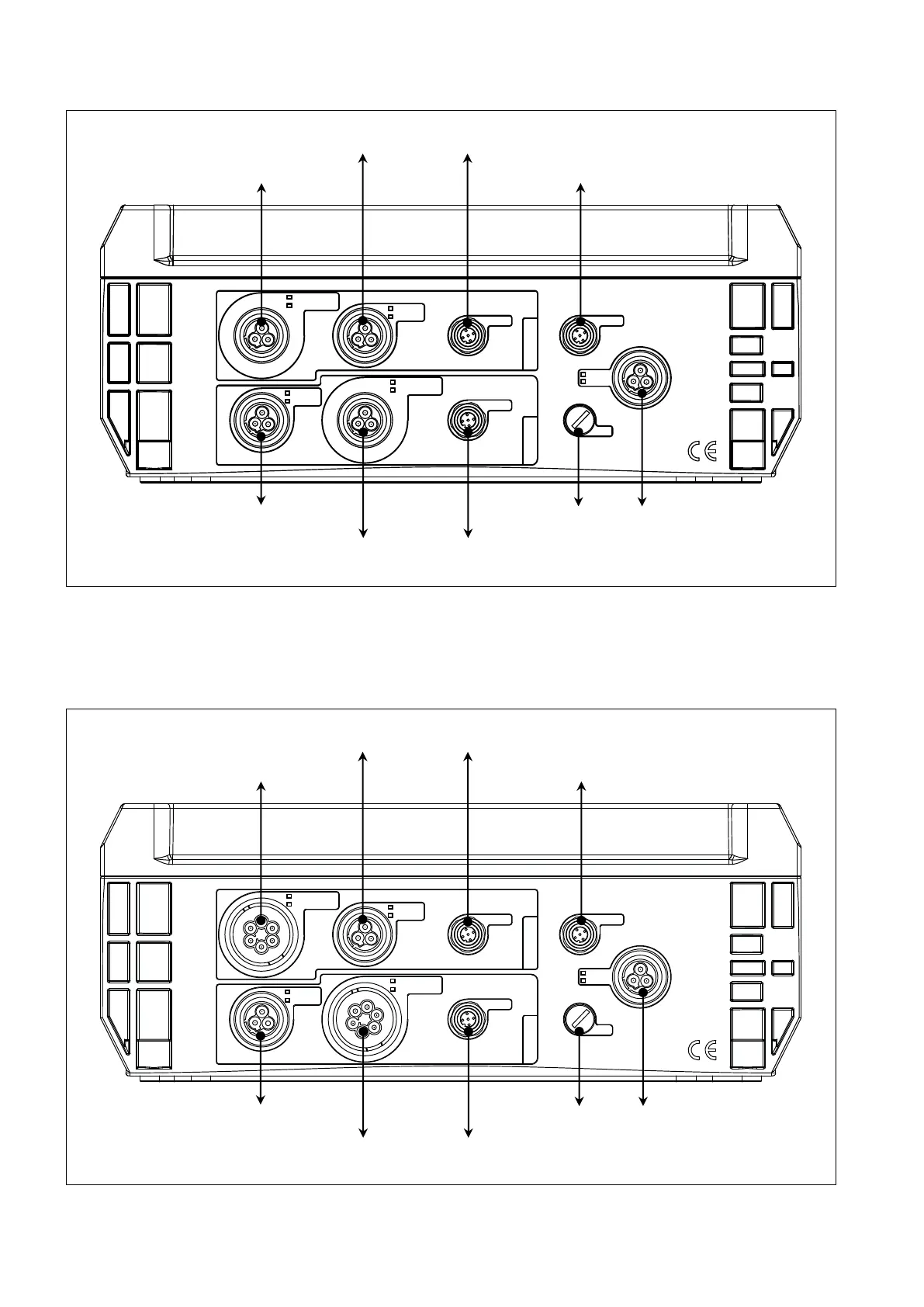 CE

CE