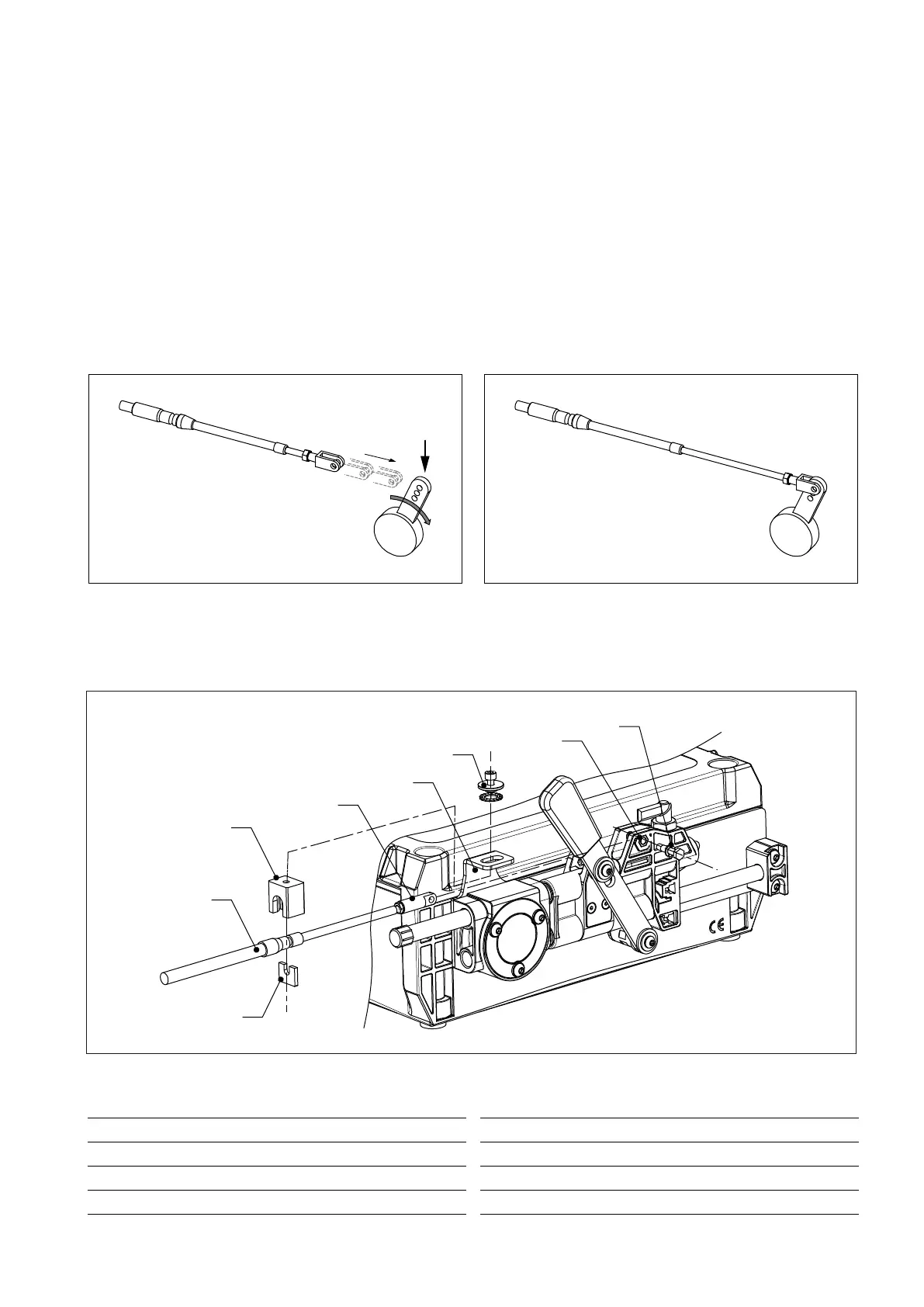 CE