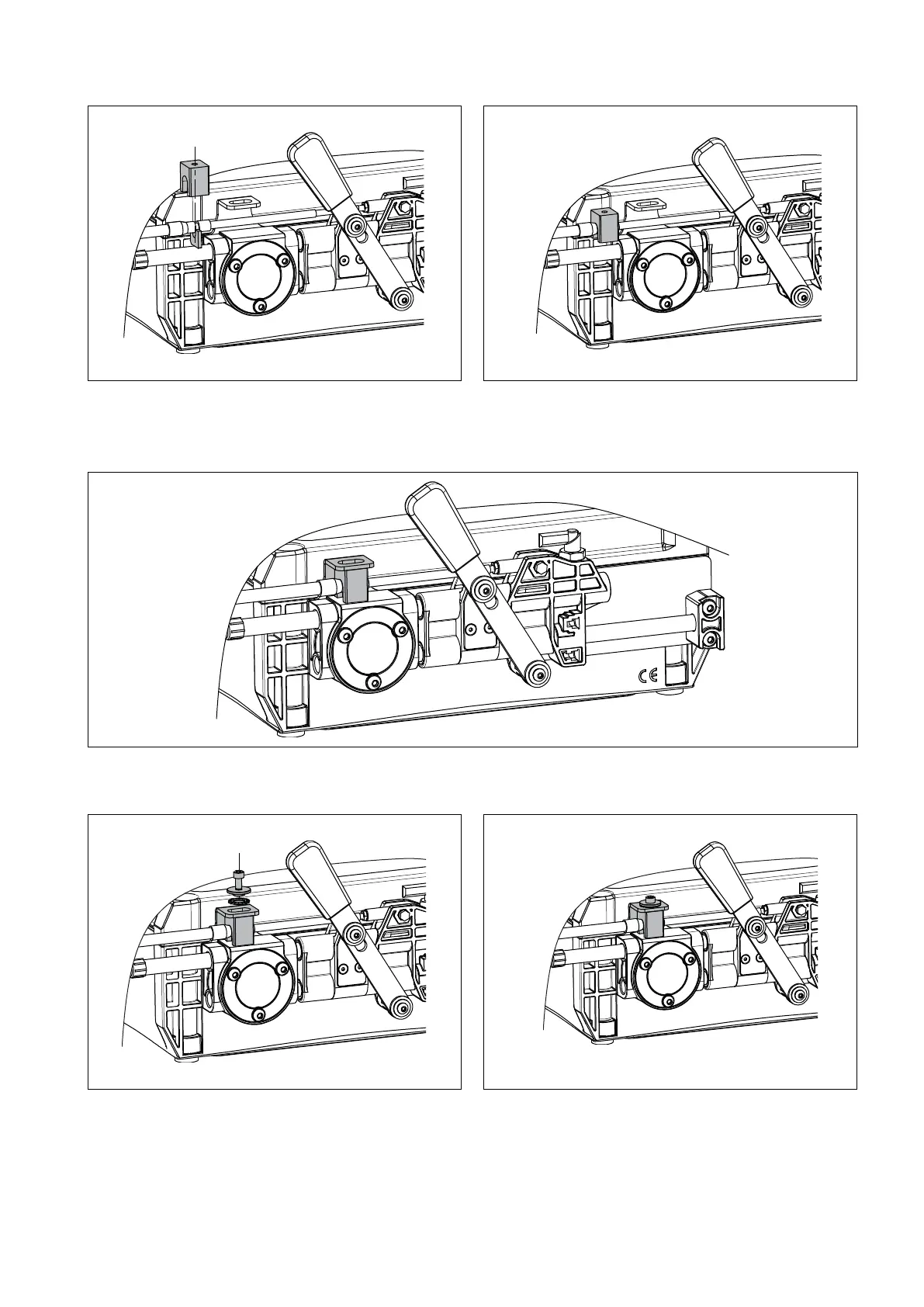 CE