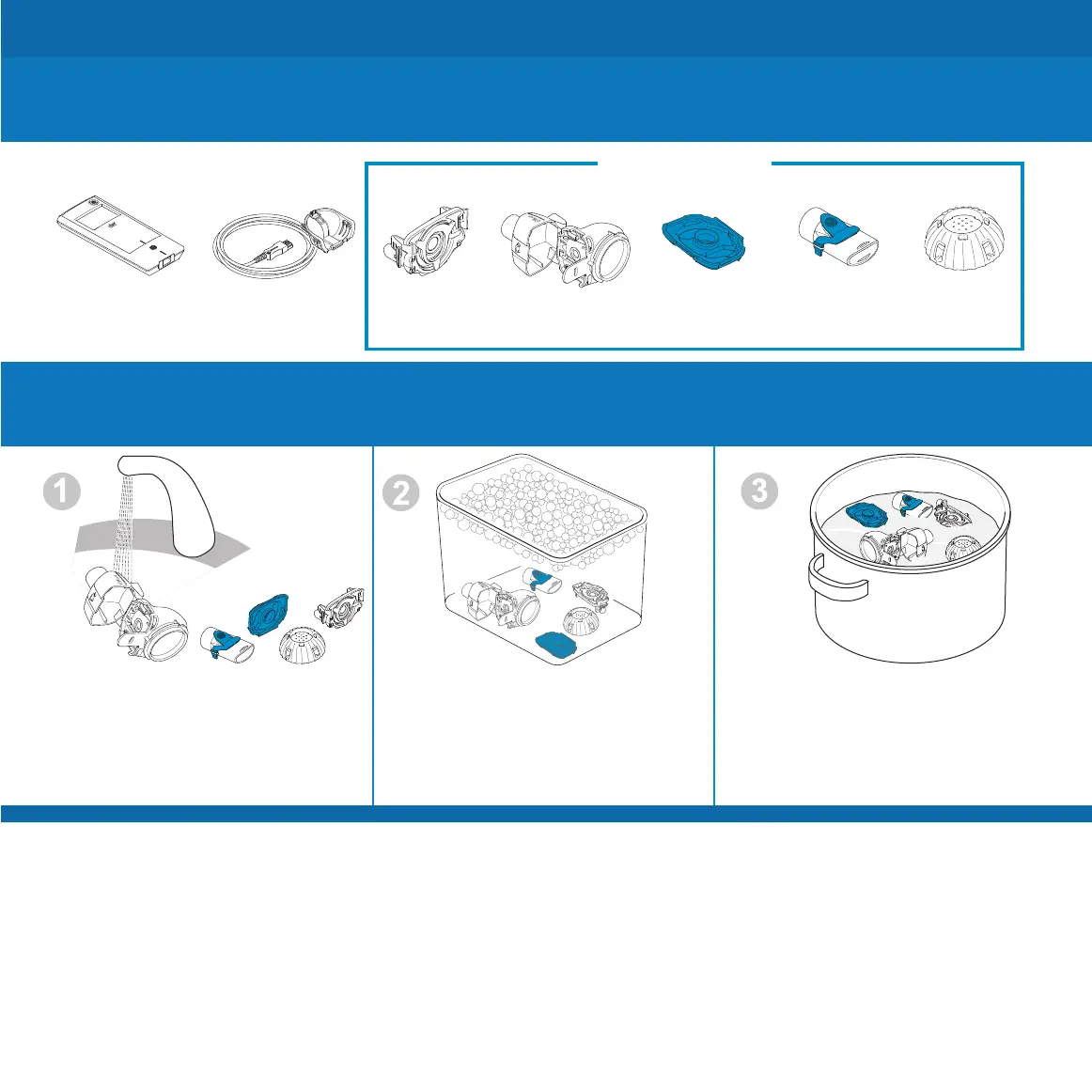 1

2

3