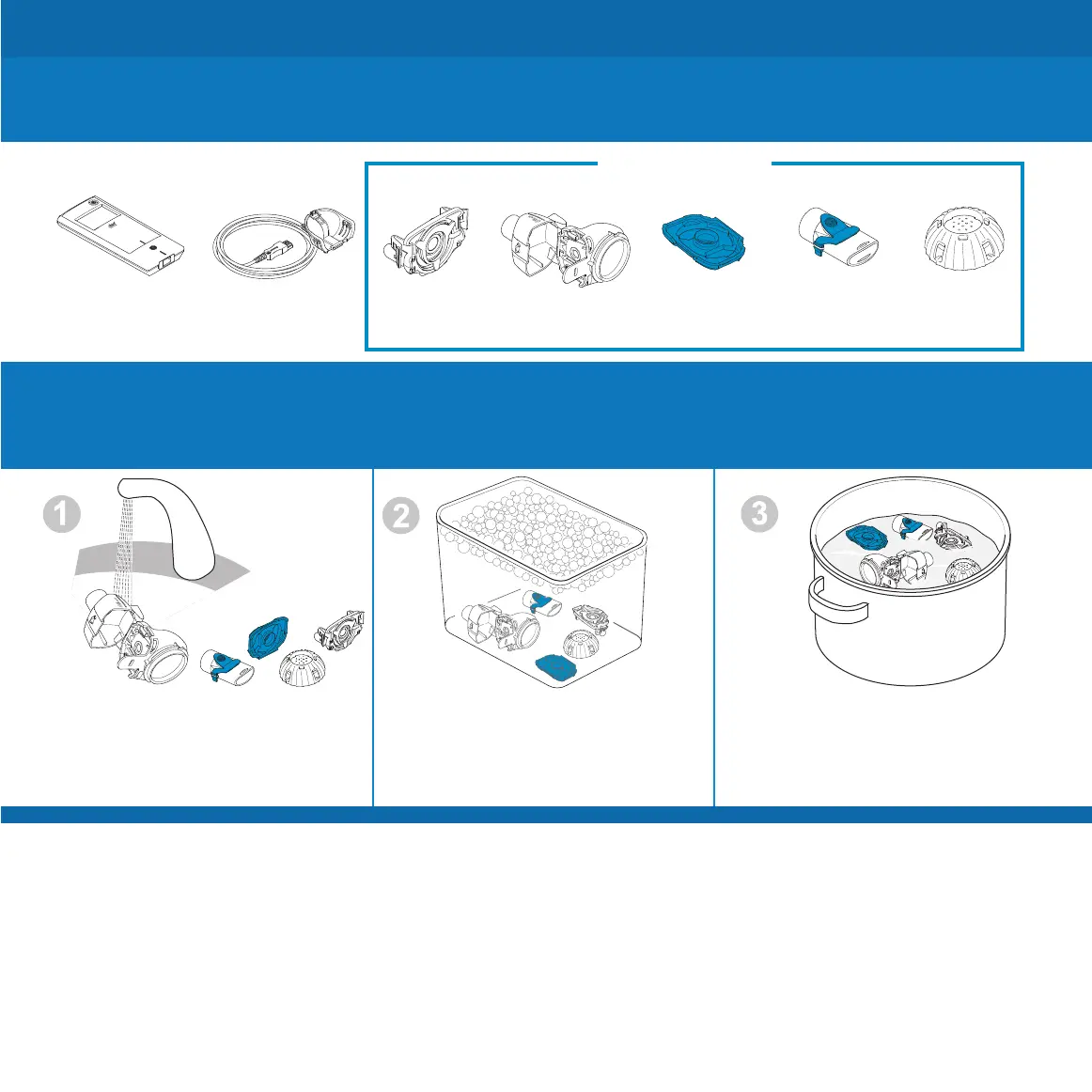 1

2

3