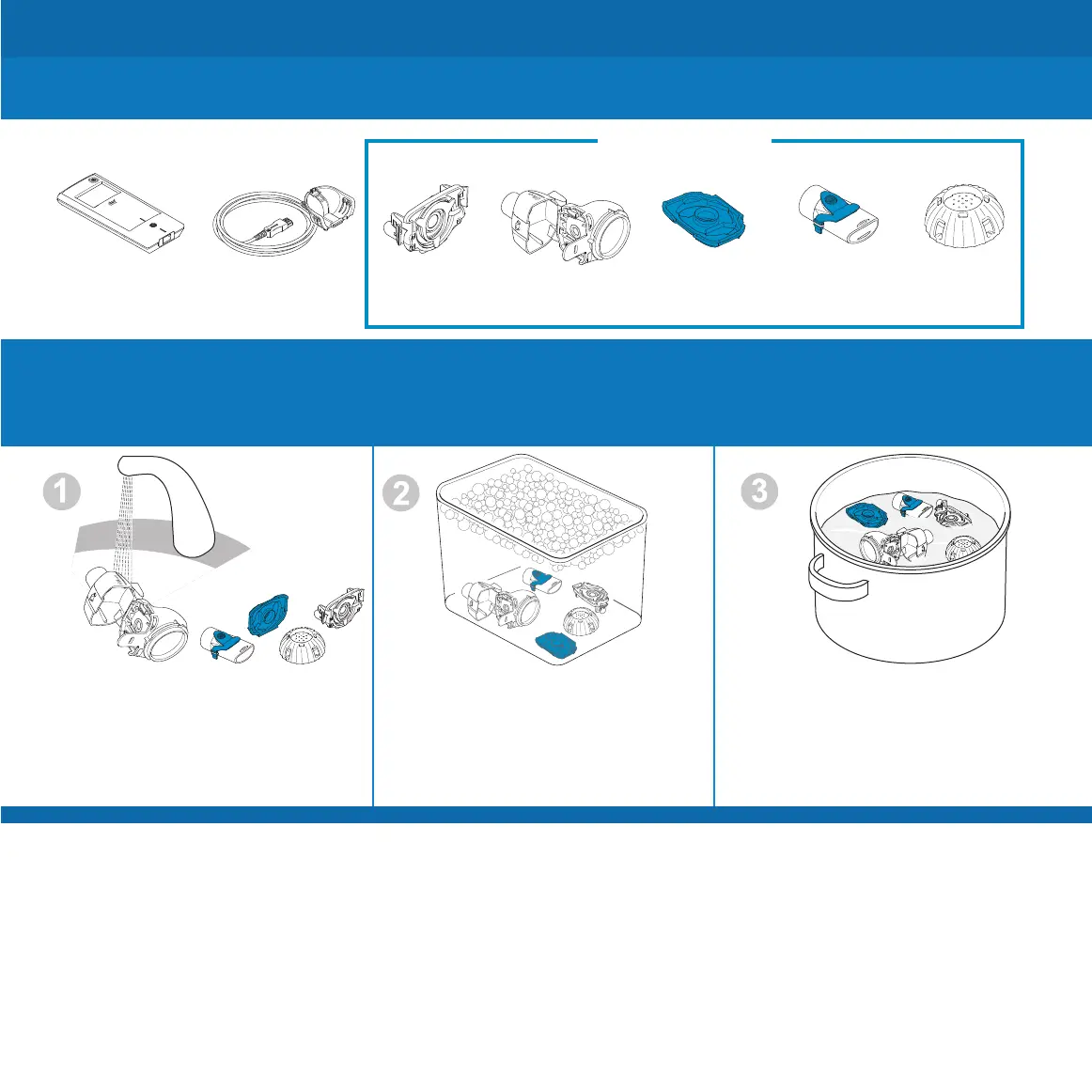 1

2

3