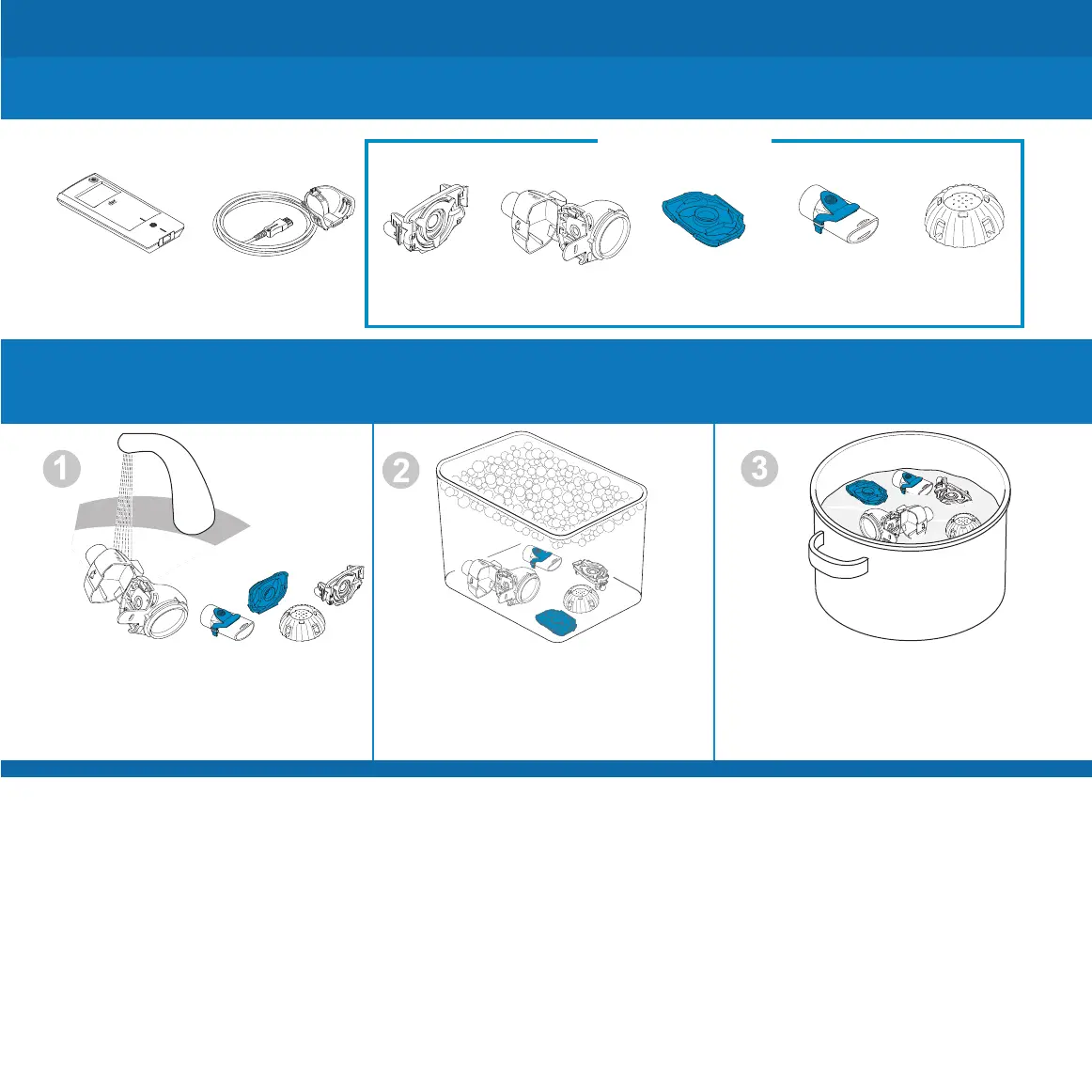 1

2

3