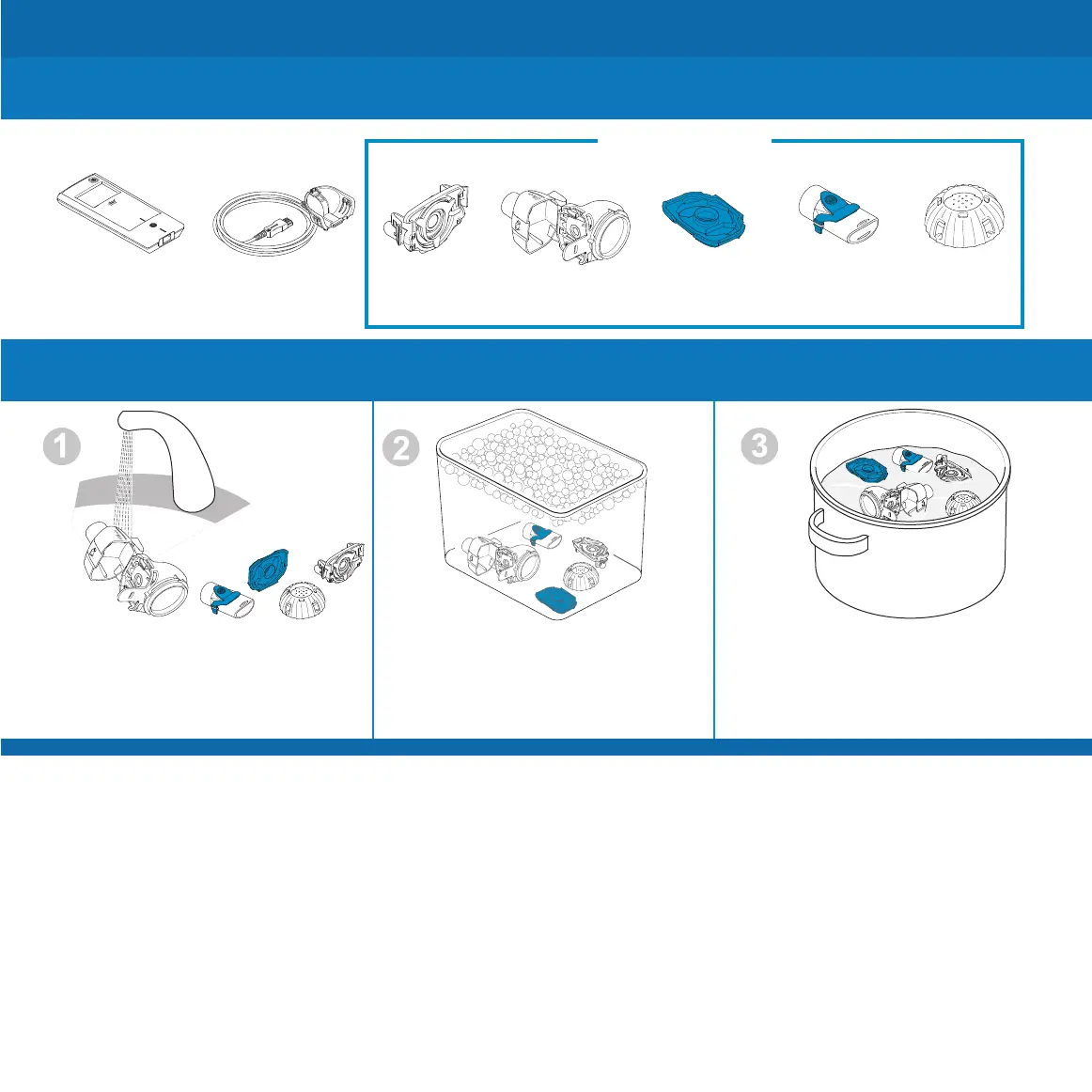 1

2

3