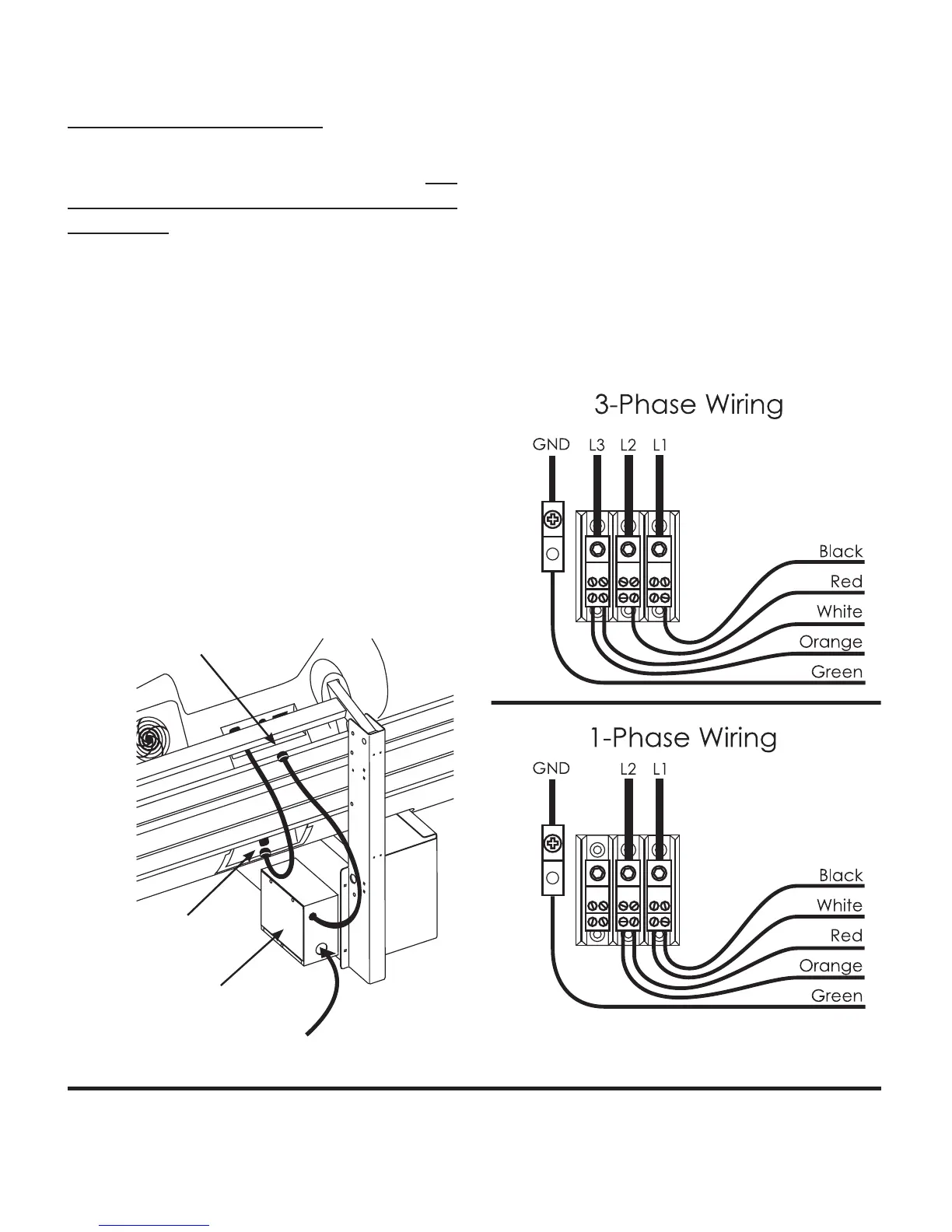 3-Phase Wiring

GND L3 L2 L1

Black
Red
White
Orange
Green

1-Phase Wiring

GND L2 L1

Black
White
Red
Orange
Green