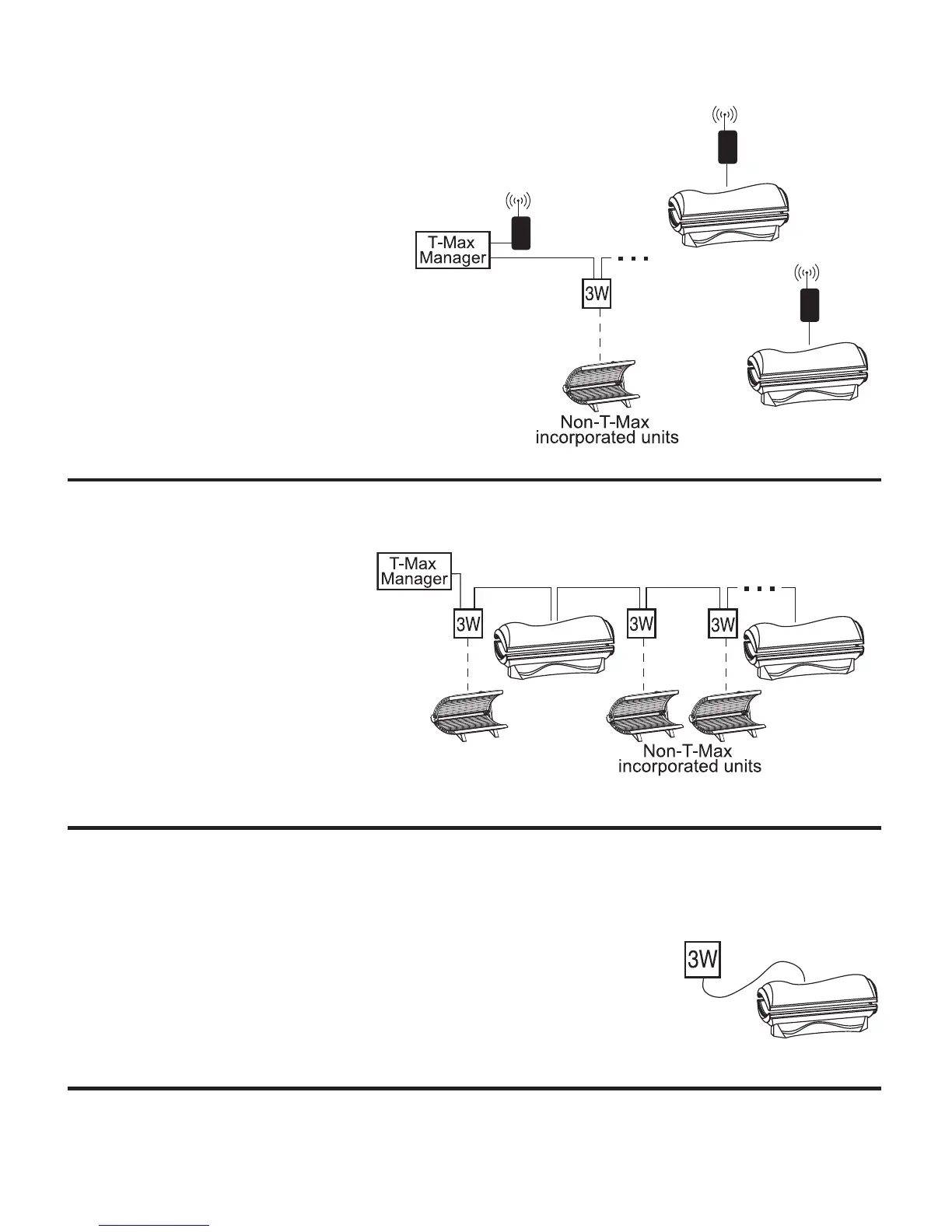 T-Max Manager

3W

Non-T-Max incorporated units

T-Max Manager

3W

3W

3W

Non-T-Max incorporated units

3W