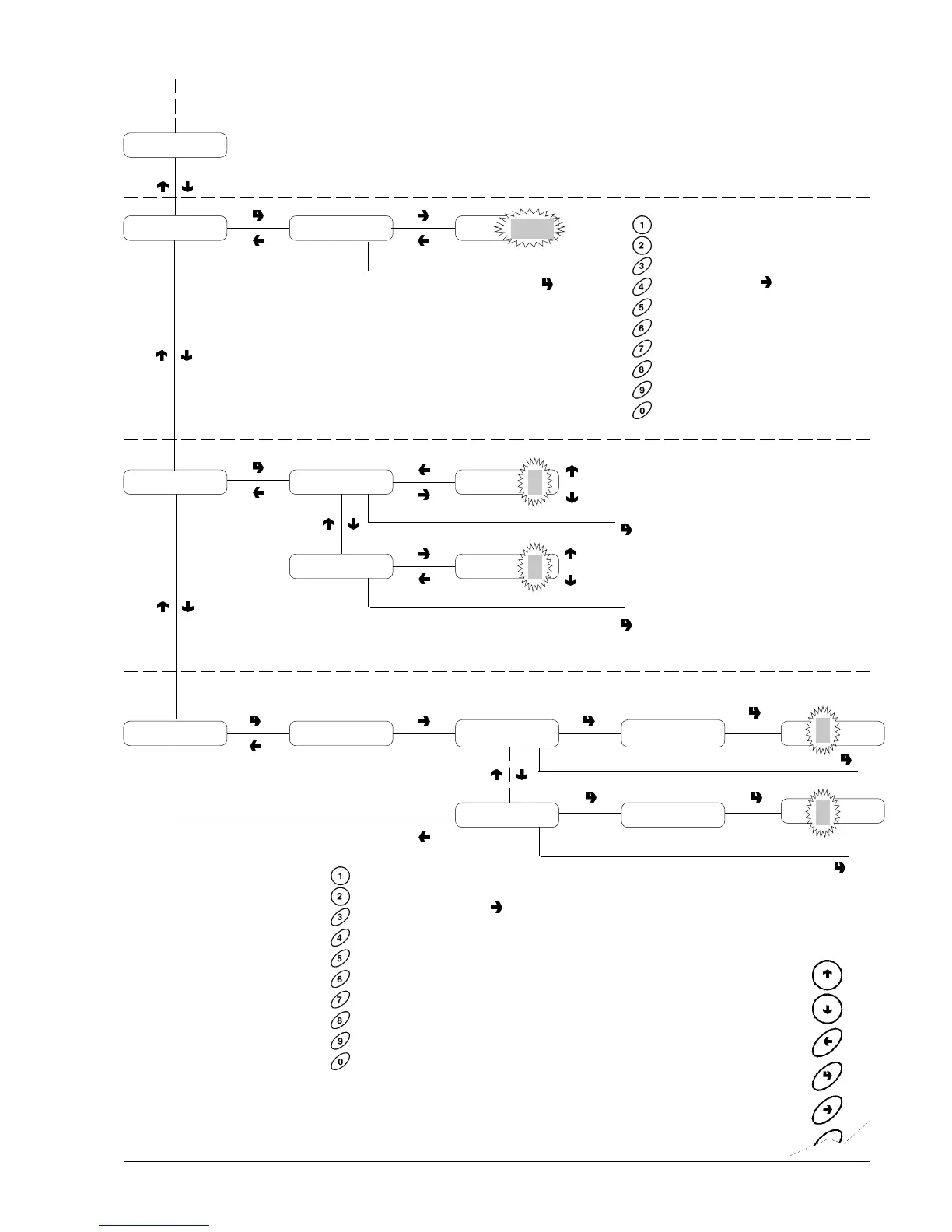 1
2
3
4
5
6
7
8
9
0

1
2
3
4
5
6
7
8
9
0