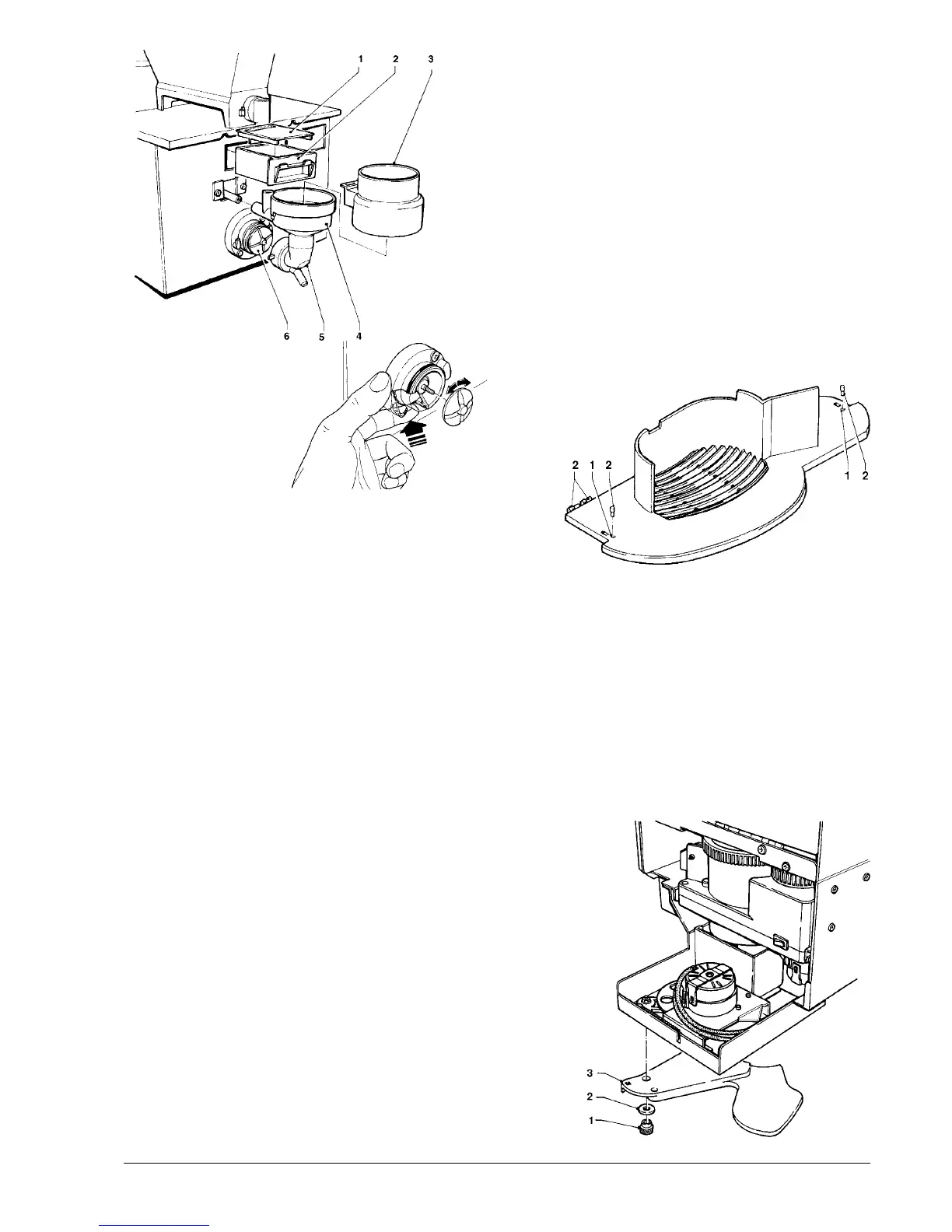 1 2 3

6 5 4

2 1 2

1 2

3

2

1