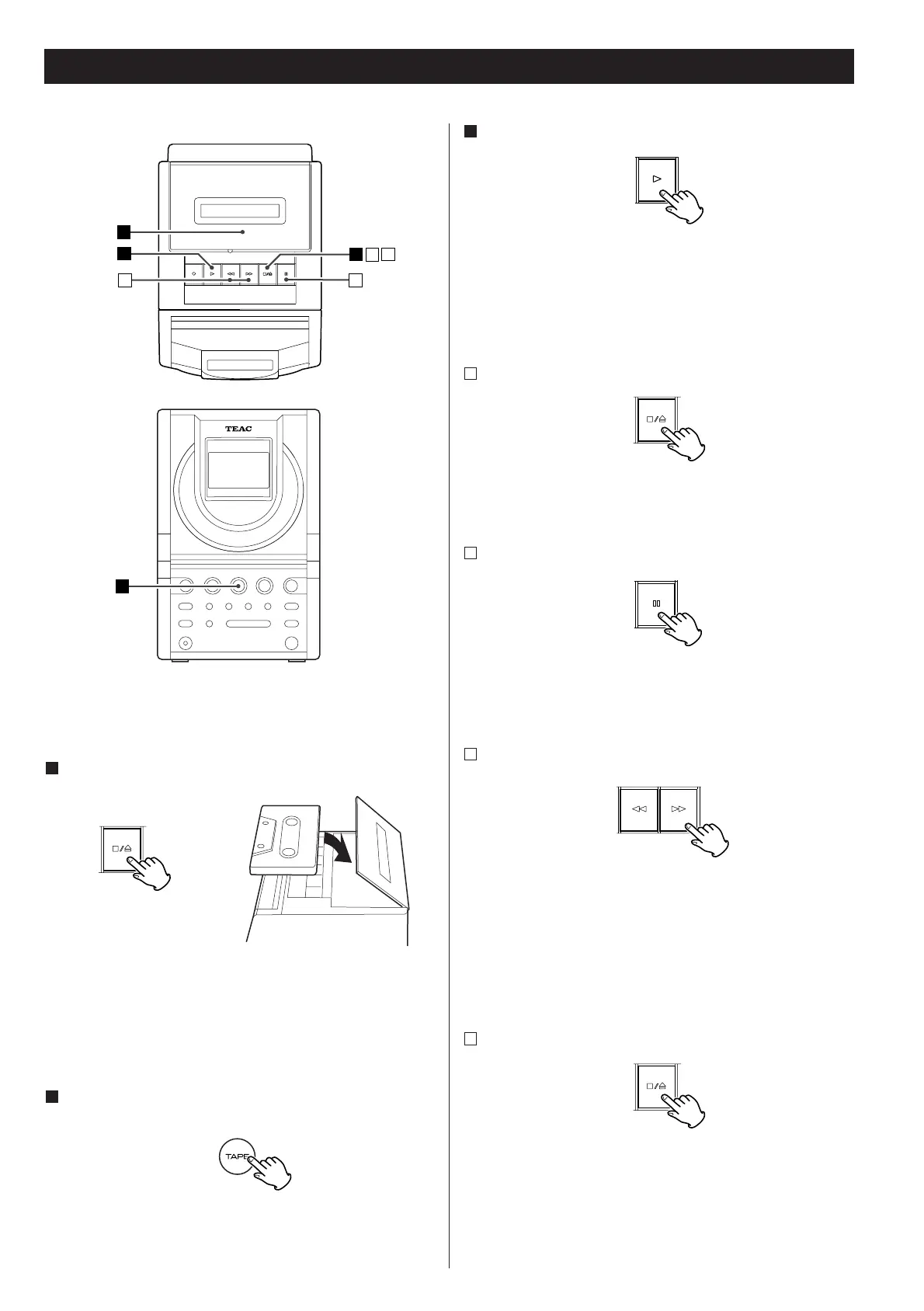 TEAC

TAPE