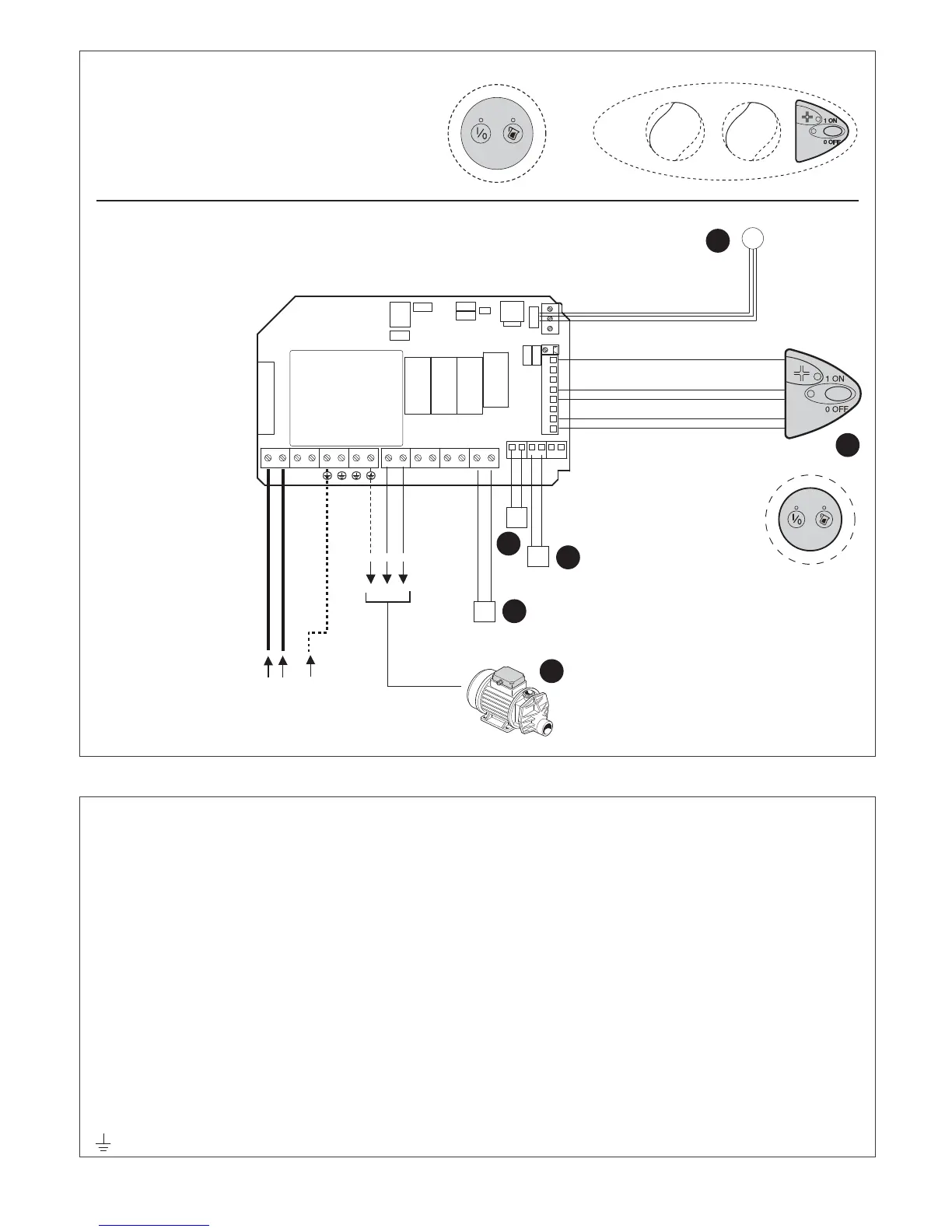 1 ON
0 OFF

1 ON
0 OFF