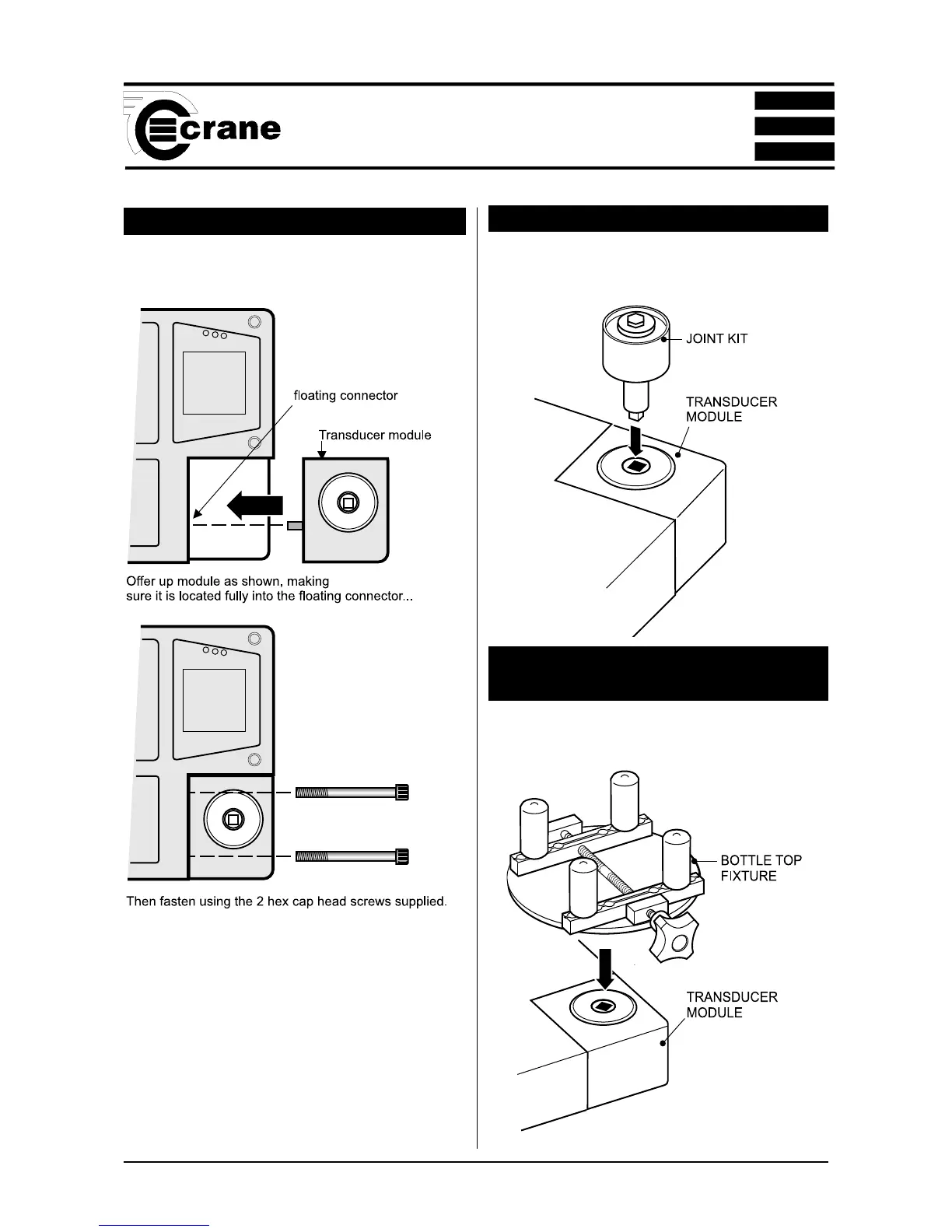 crane

floating connector

Transducer module

Offer up module as shown, making sure it is located fully into the floating connector...

Then fasten using the 2 hex cap head screws supplied.

JOINT KIT

TRANSDUCER MODULE

BOTTLE TOP FIXTURE

TRANSDUCER MODULE