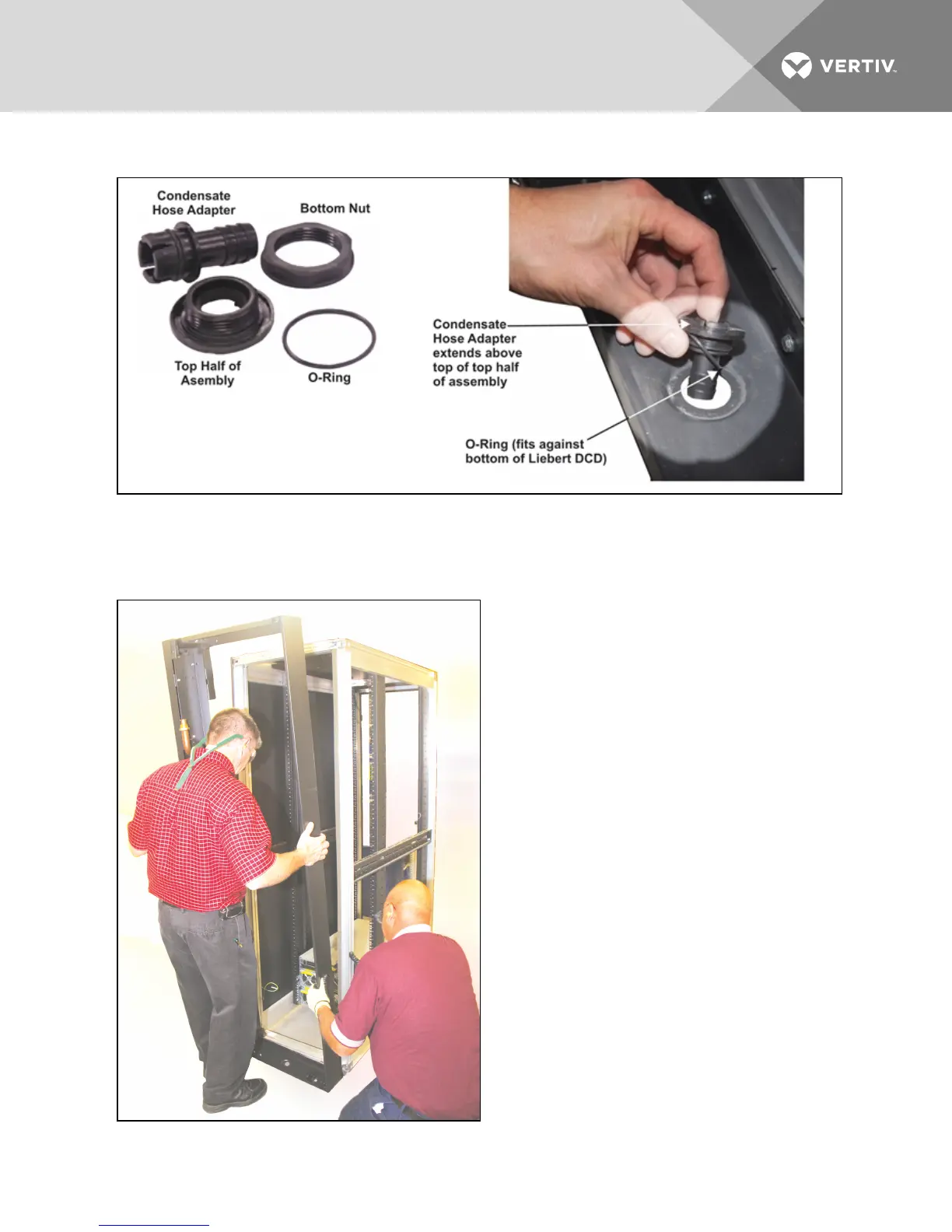 VERTIV.

Condensate Hose Adapter

Bottom Nut

Top Half of Asembly

O-Ring

Condensate Hose Adapter extends above top of top half of assembly

O-Ring (fits against bottom of Liebert DCD)